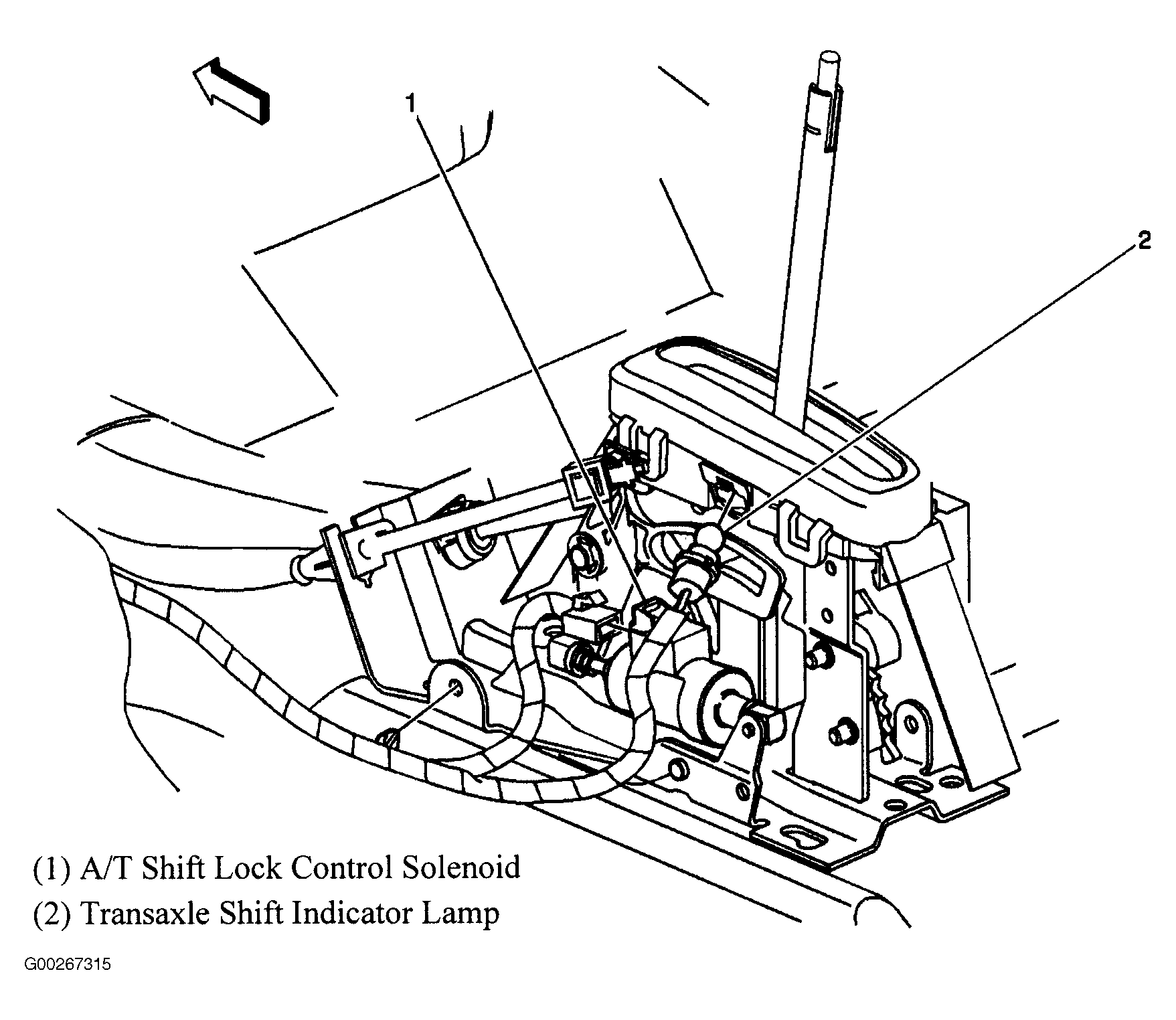 1

2

(1) A/T Shift Lock Control Solenoid
(2) Transaxle Shift Indicator Lamp

G00267315