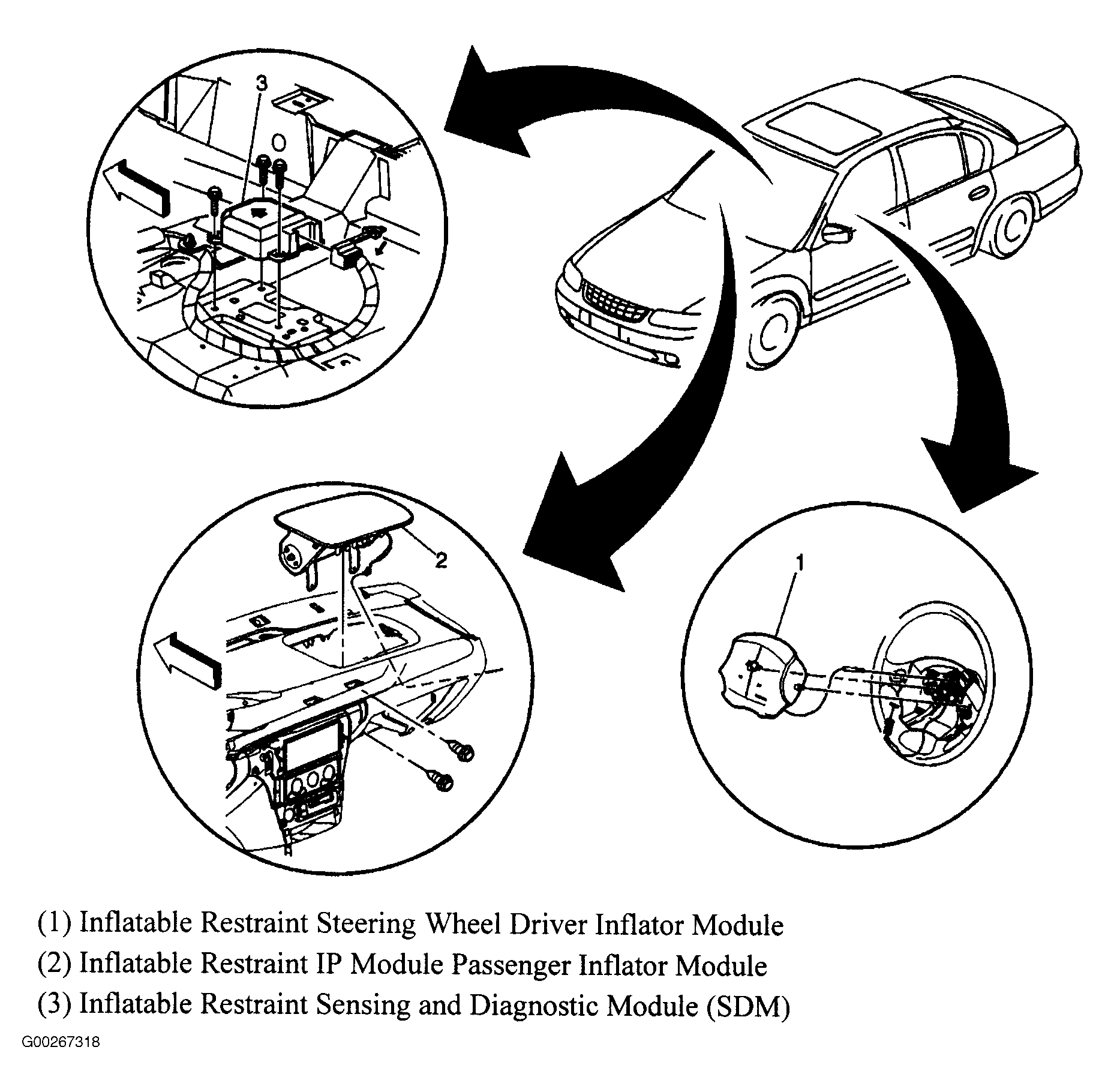 3

2

1

(1) Inflatable Restraint Steering Wheel Driver Inflator Module
(2) Inflatable Restraint IP Module Passenger Inflator Module
(3) Inflatable Restraint Sensing and Diagnostic Module (SDM)

G00267318