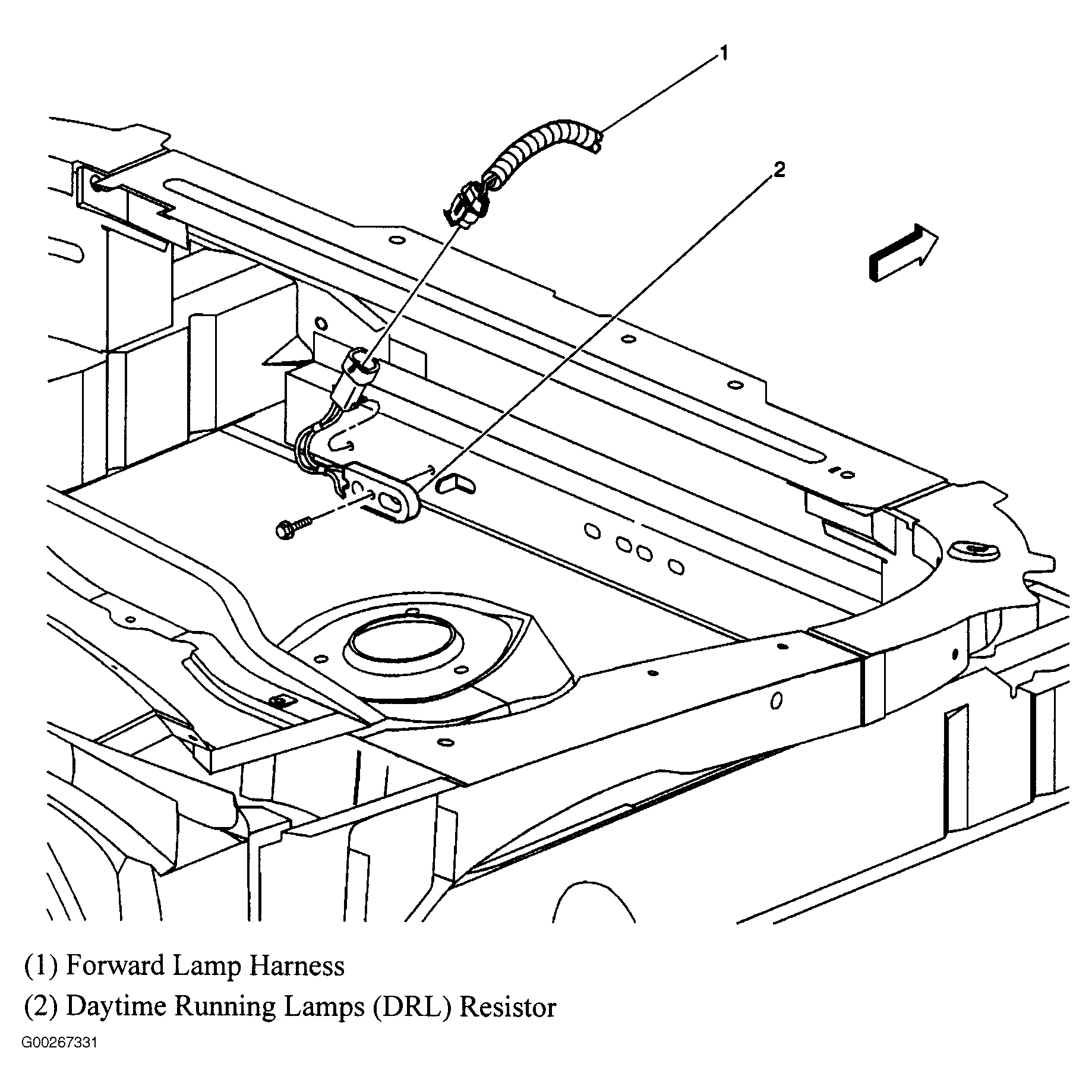 1

2

(1) Forward Lamp Harness
(2) Daytime Running Lamps (DRL) Resistor

G00267331