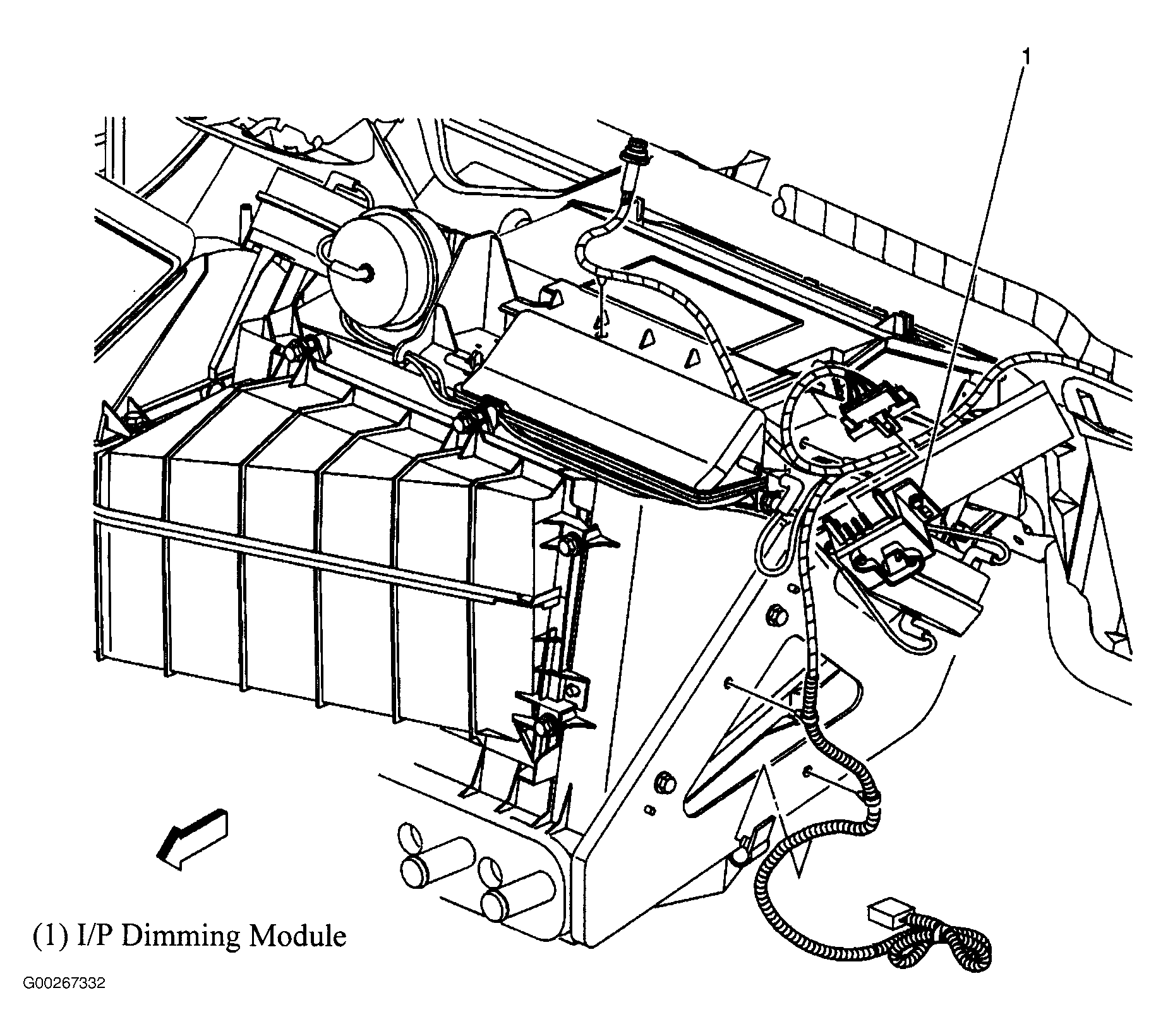 1

(1) I/P Dimming Module

G00267332