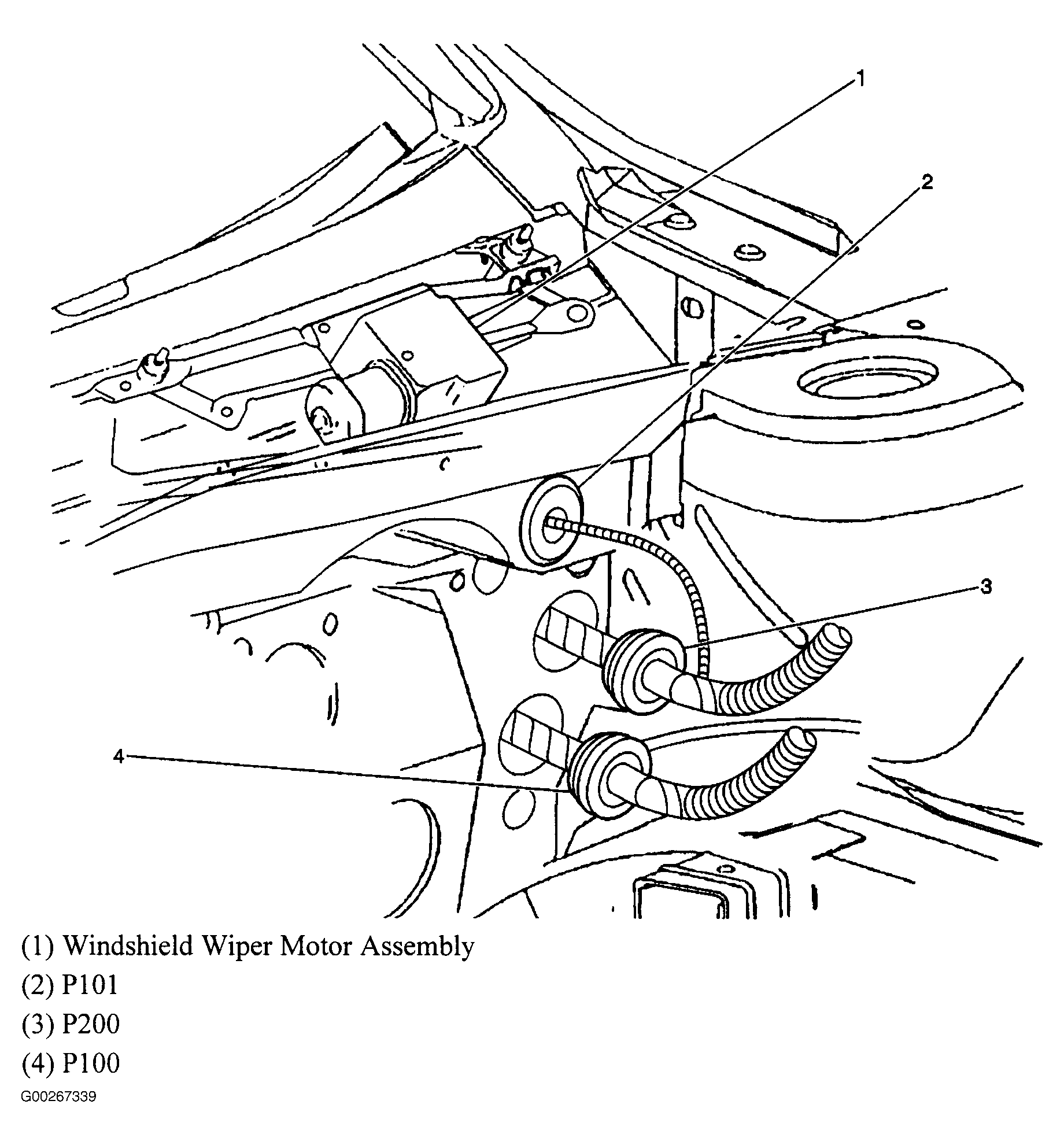 1
2
3
4

(1) Windshield Wiper Motor Assembly

(2) P101

(3) P200

(4) P100

G00267339