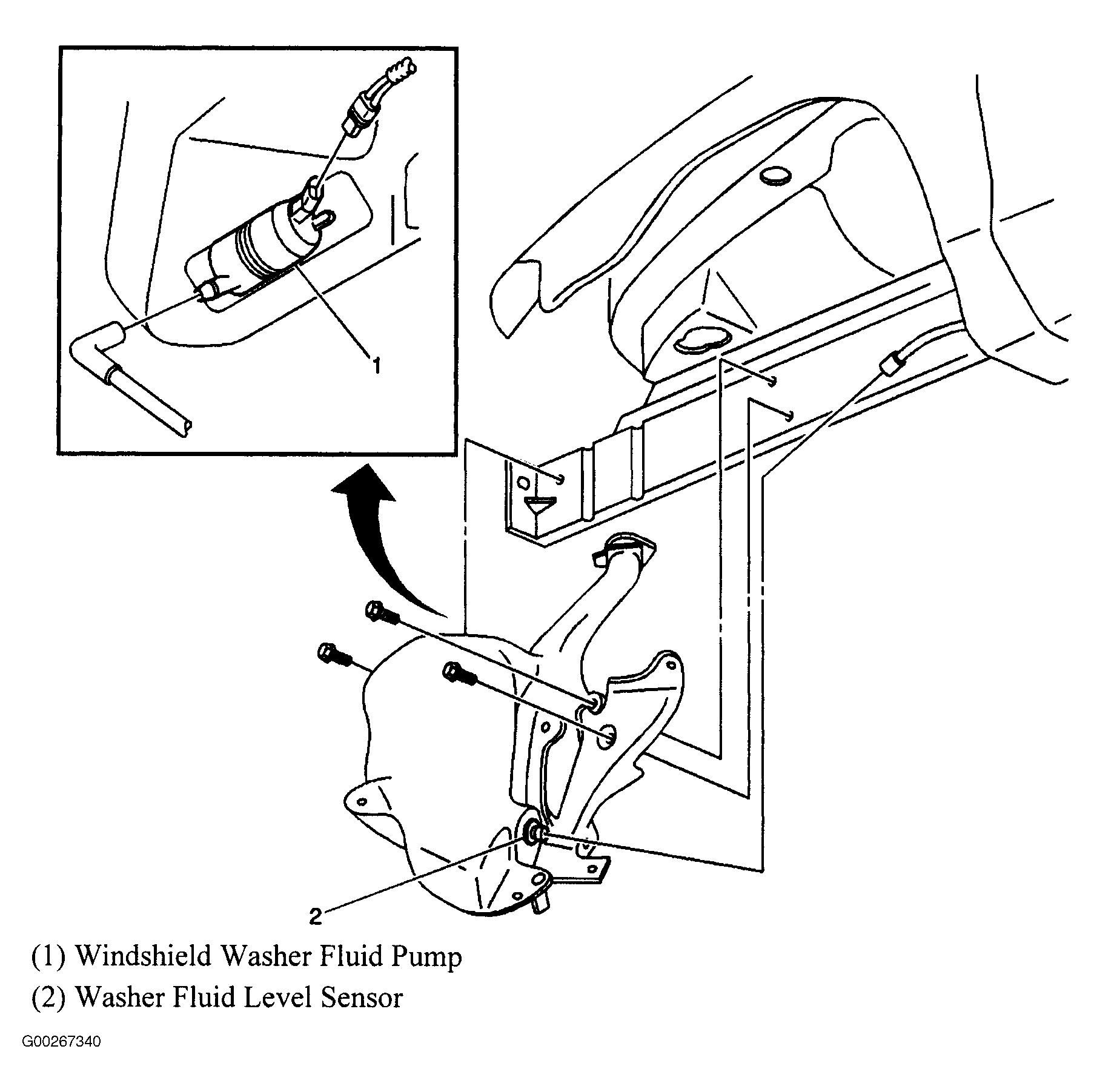 1

2

(1) Windshield Washer Fluid Pump

(2) Washer Fluid Level Sensor

G00267340