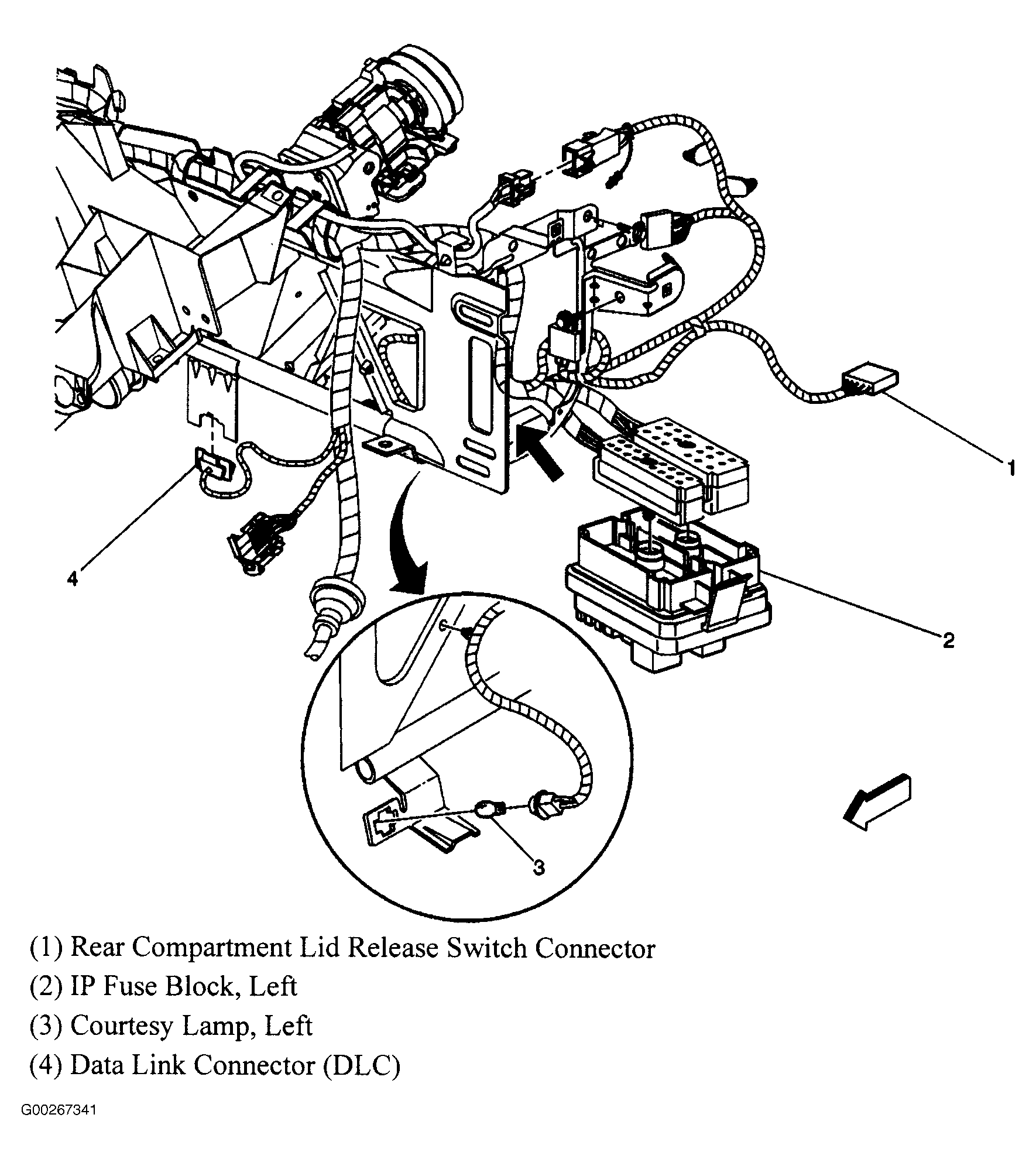 1

4

2

3

(1) Rear Compartment Lid Release Switch Connector
(2) IP Fuse Block, Left
(3) Courtesy Lamp, Left
(4) Data Link Connector (DLC)

G00267341