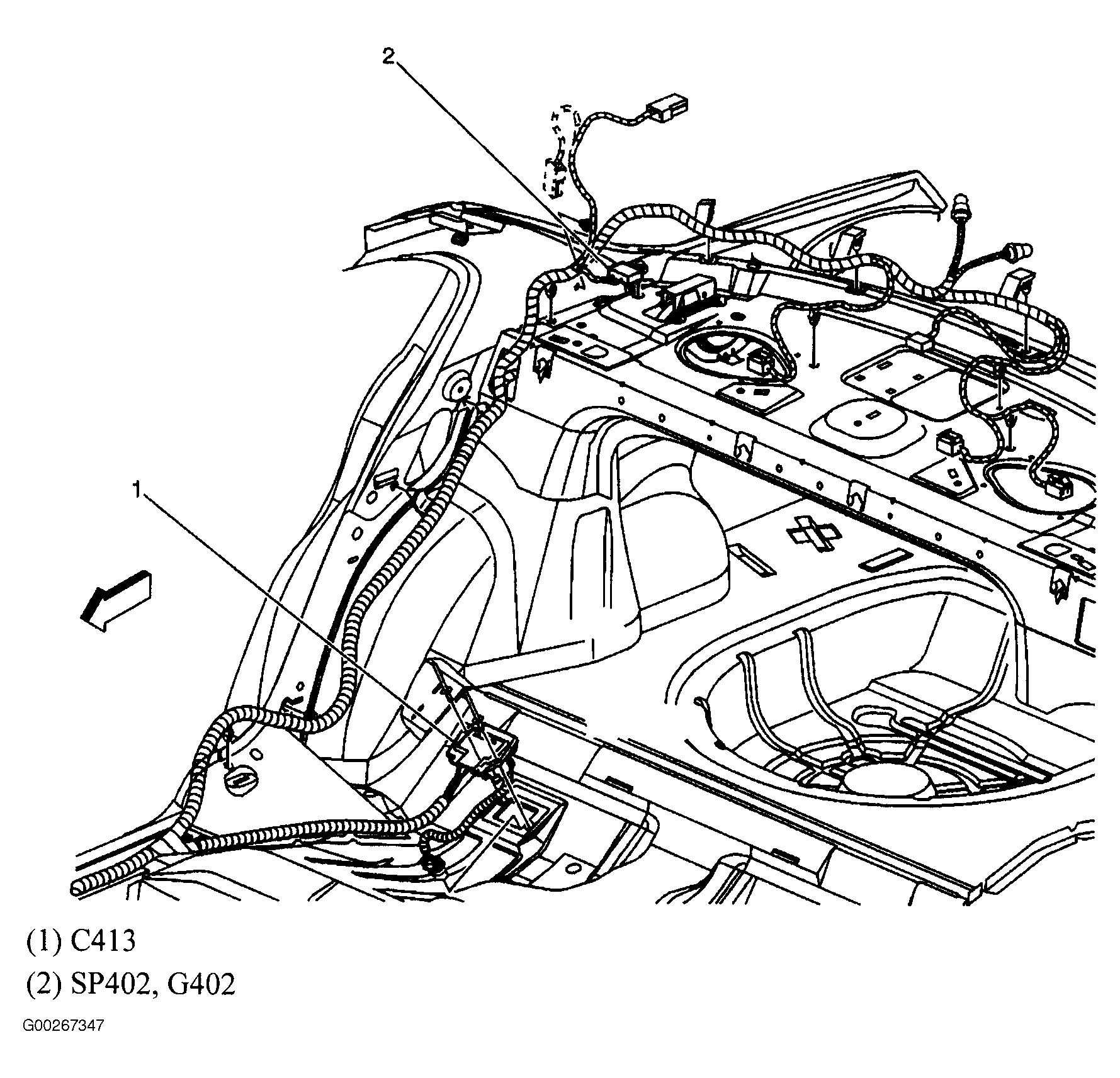 2

1

(1) C413

(2) SP402, G402

G00267347