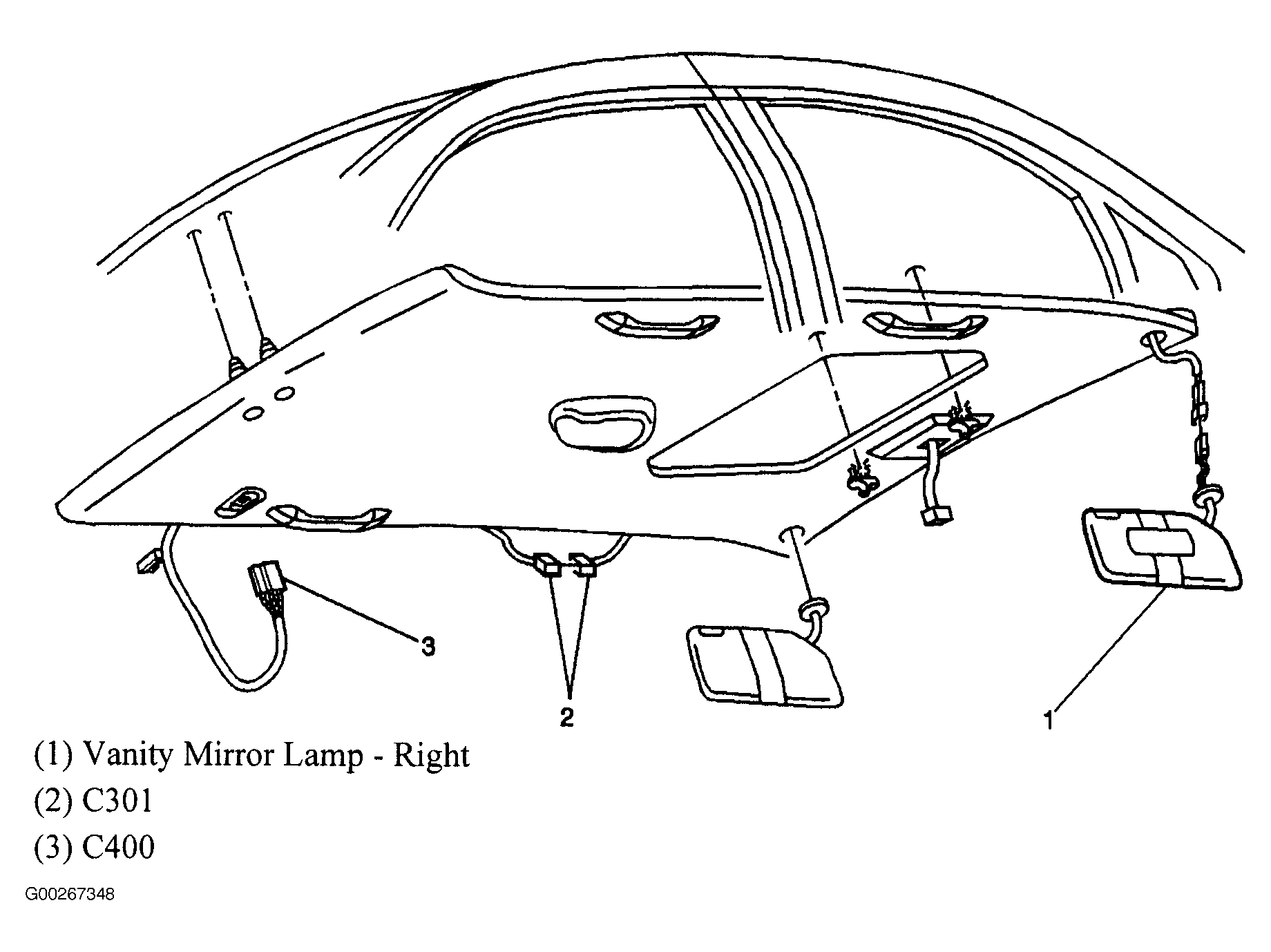 3

2

1

(1) Vanity Mirror Lamp - Right

(2) C301

(3) C400

G00267348