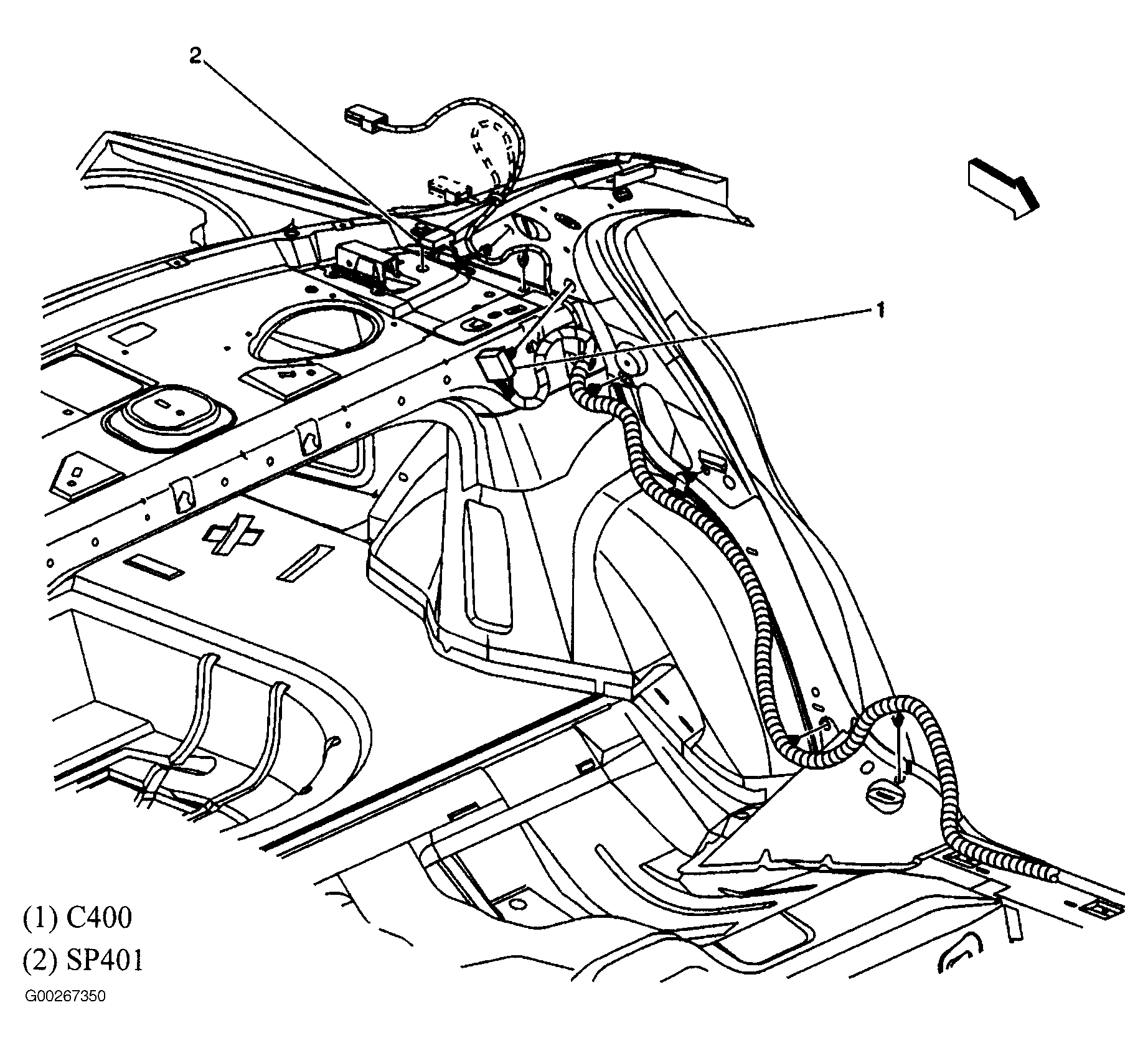 2

1

(1) C400

(2) SP401

G00267350