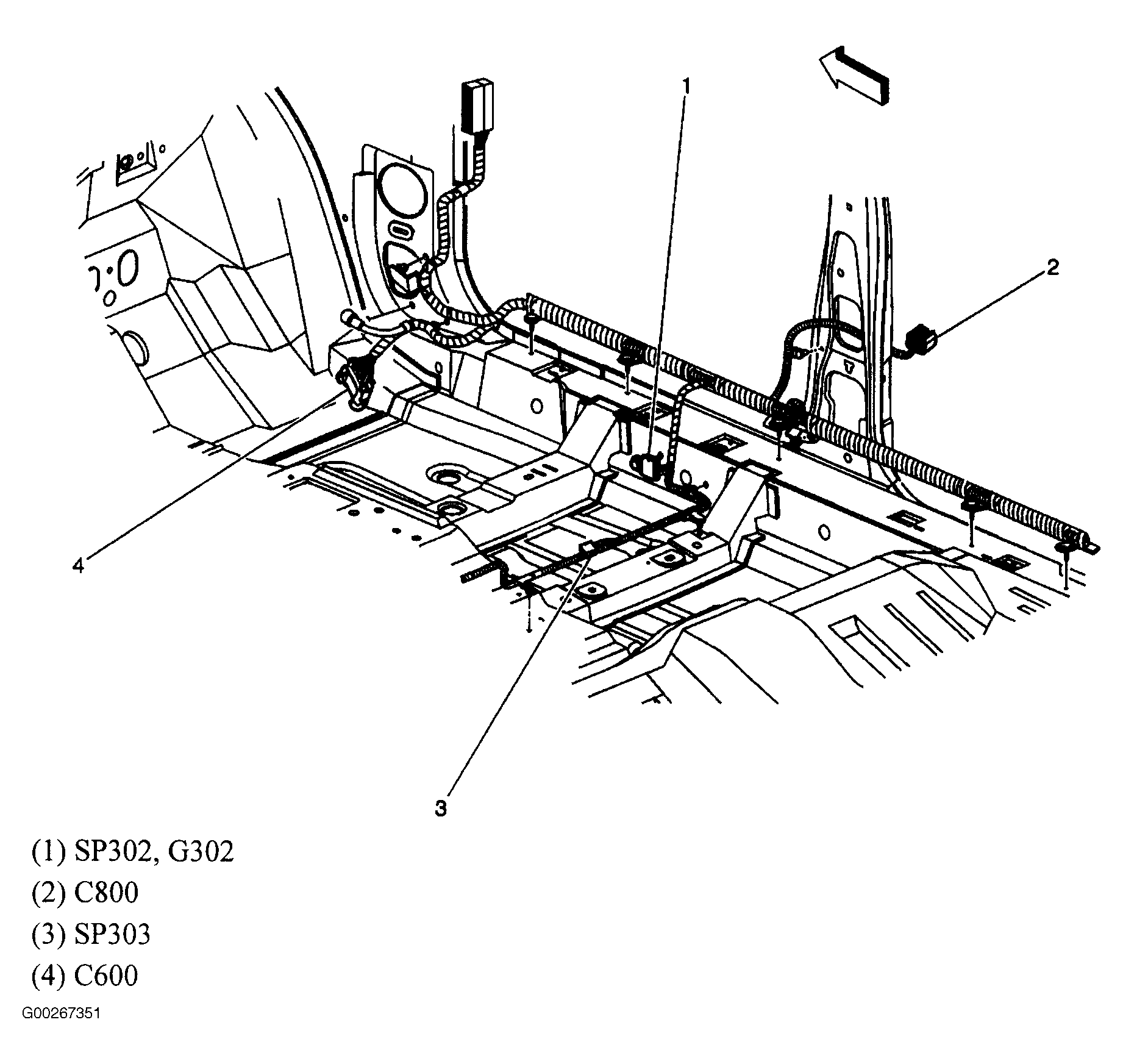 1

2

4

3

(1) SP302, G302
(2) C800
(3) SP303
(4) C600

G00267351