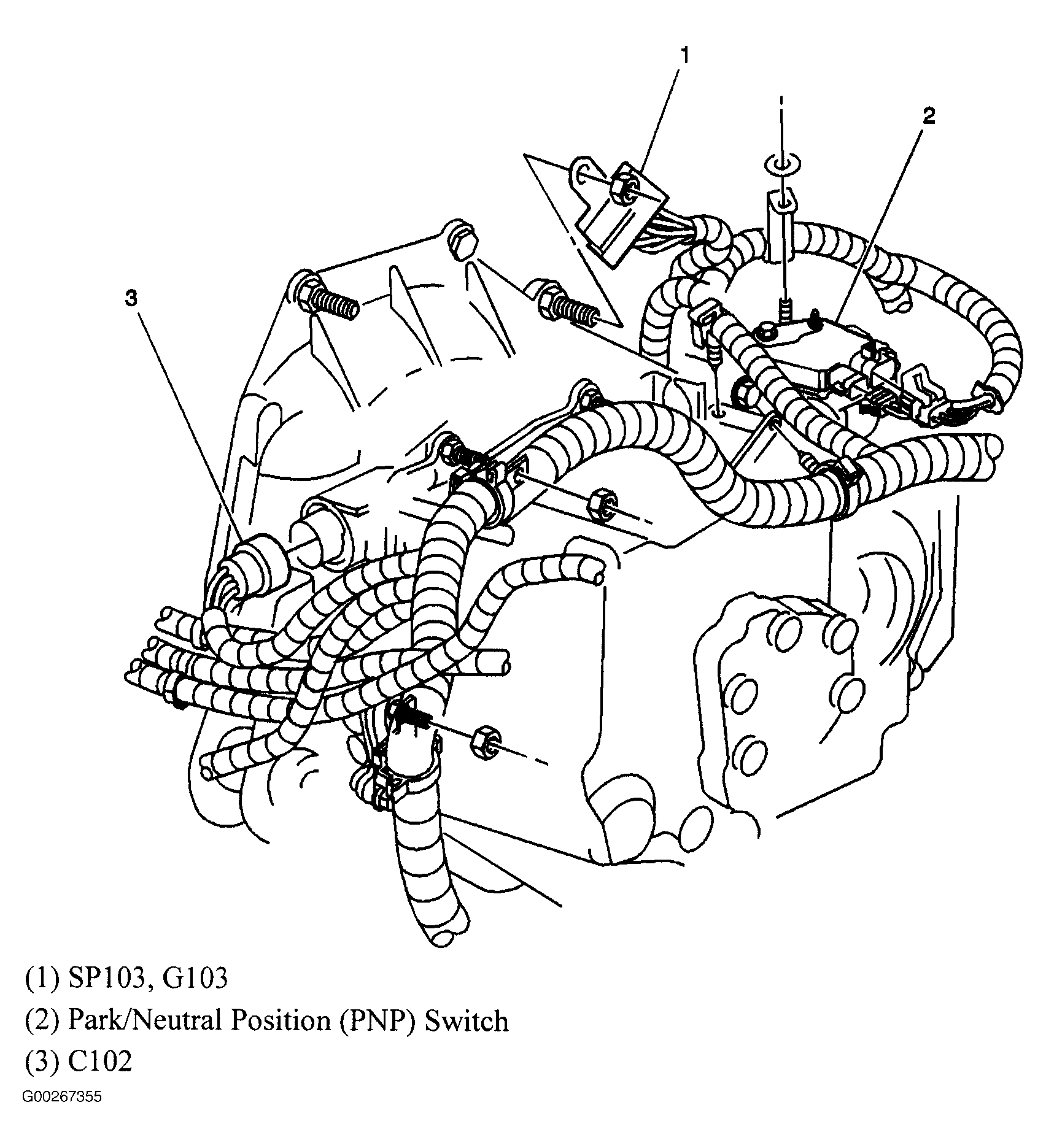 1

2

3

(1) SP103, G103

(2) Park/Neutral Position (PNP) Switch

(3) C102

G00267355