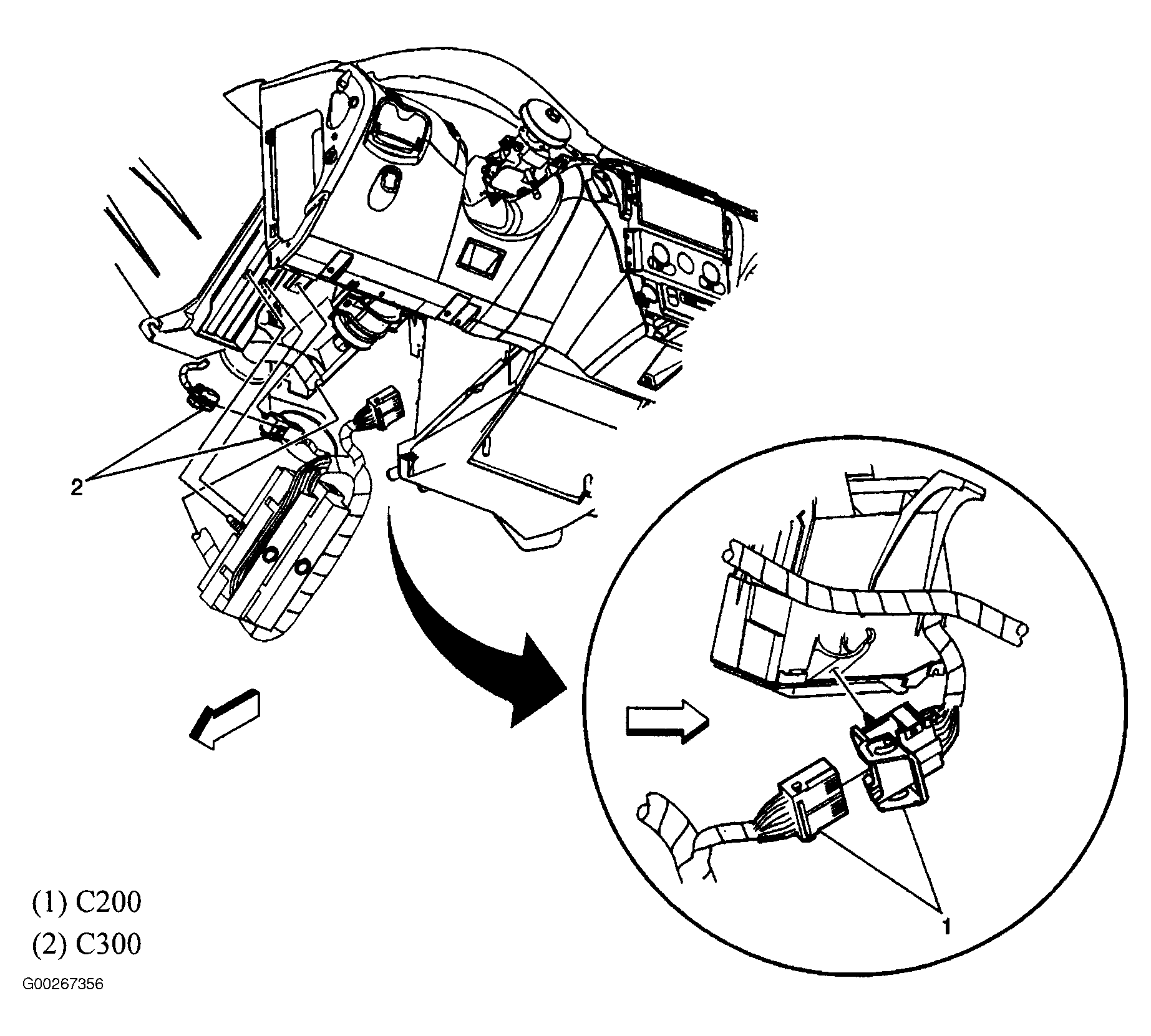 2

1

(1) C200
(2) C300

G00267356