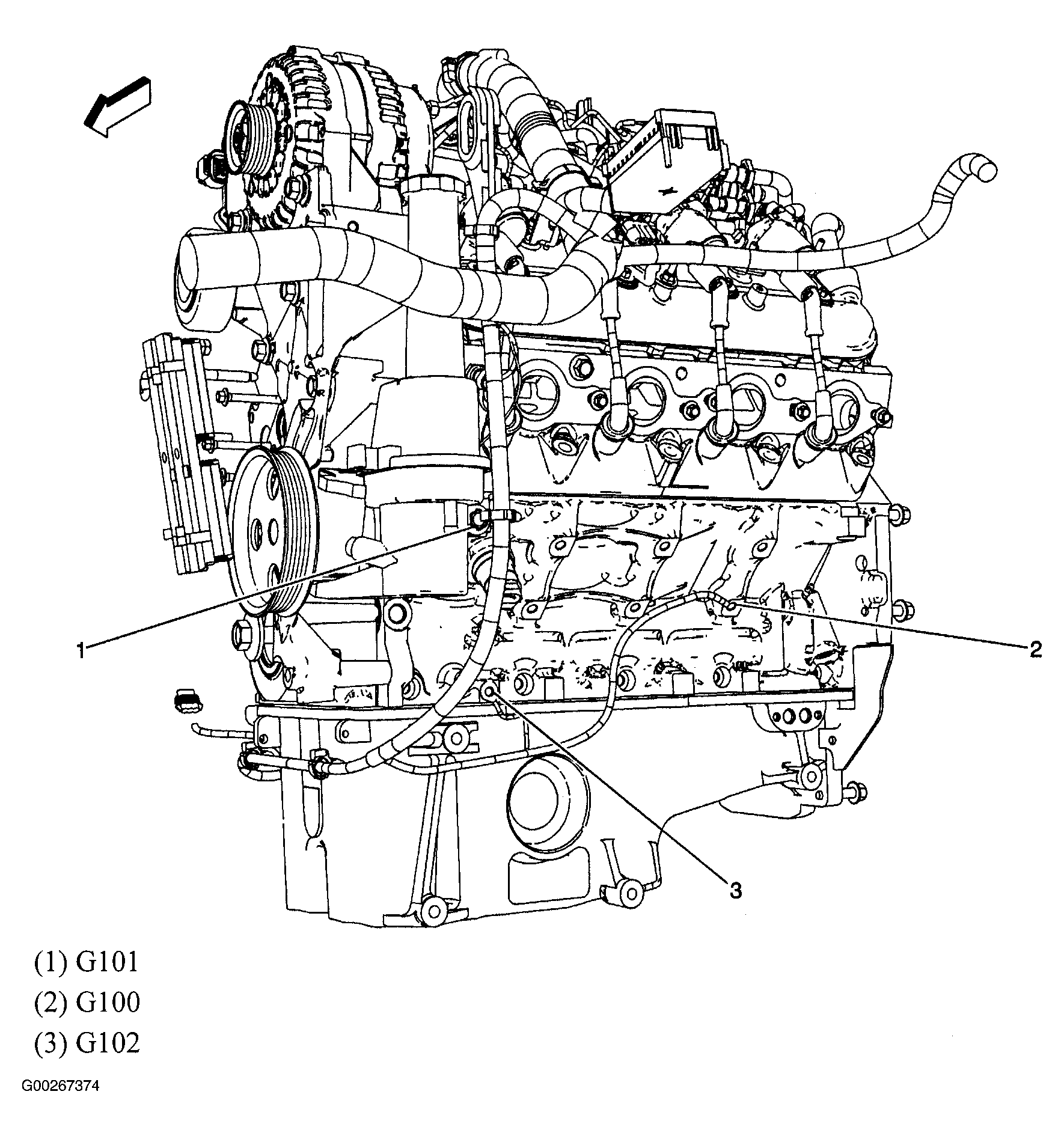 1

2

3

(1) G101

(2) G100

(3) G102

G00267374