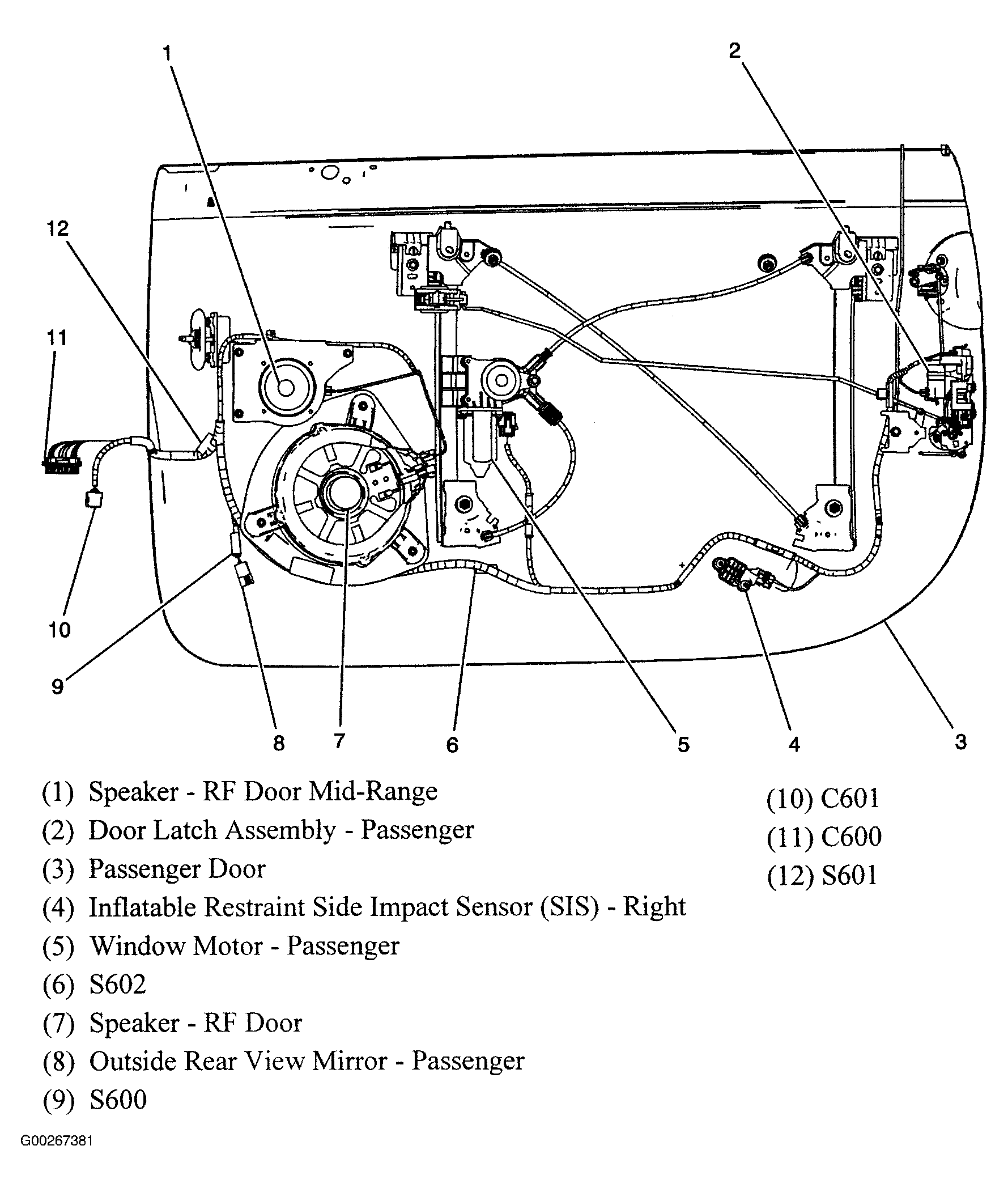 1
2
12
11
10
9
8
7
6
5
4
3

(1) Speaker - RF Door Mid-Range
(2) Door Latch Assembly - Passenger
(3) Passenger Door
(4) Inflatable Restraint Side Impact Sensor (SIS) - Right
(5) Window Motor - Passenger
(6) S602
(7) Speaker - RF Door
(8) Outside Rear View Mirror - Passenger
(9) S600

(10) C601
(11) C600
(12) S601

G00267381