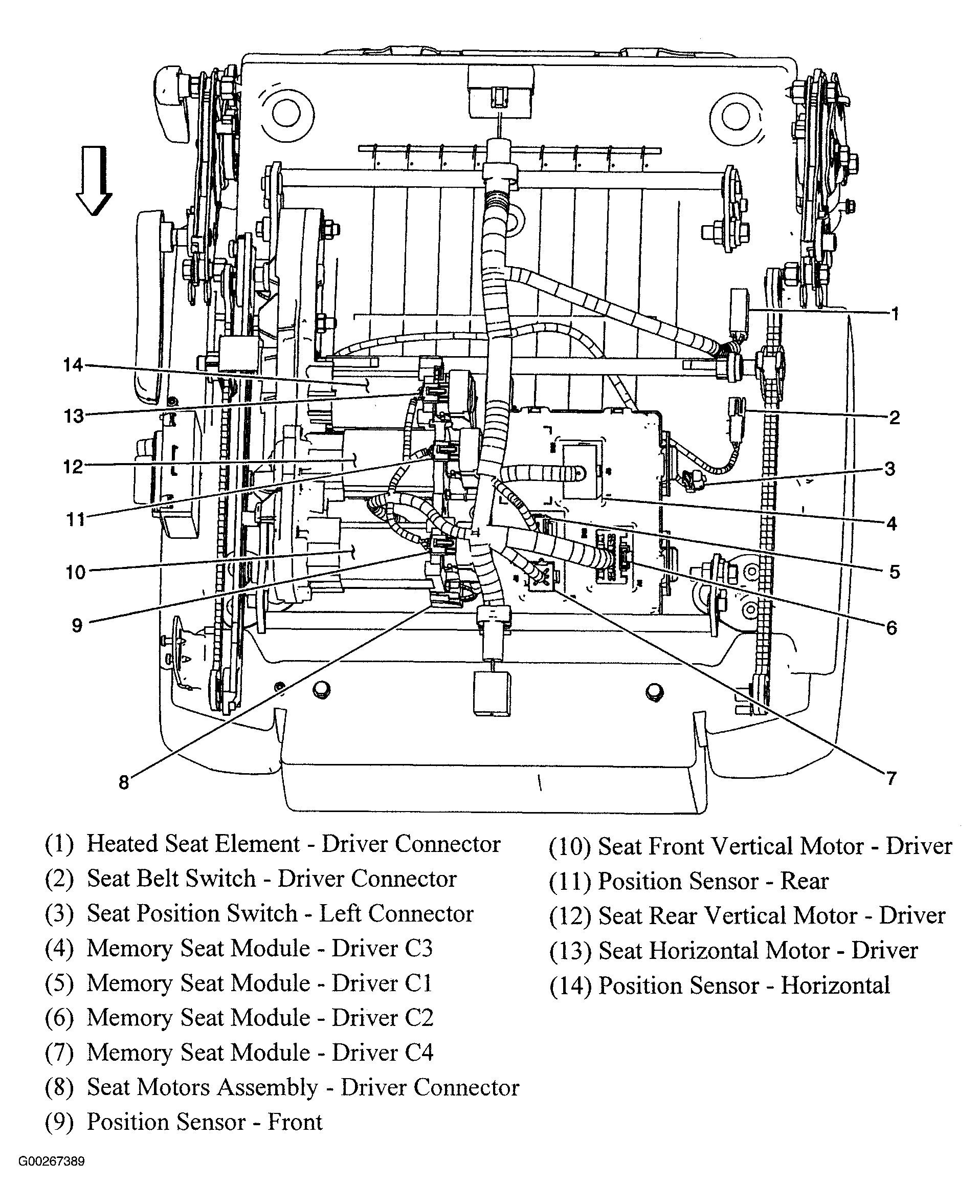 14
13
12
11
10
9
8
1
2
3
4
5
6
7

(1) Heated Seat Element - Driver Connector
(2) Seat Belt Switch - Driver Connector
(3) Seat Position Switch - Left Connector
(4) Memory Seat Module - Driver C3
(5) Memory Seat Module - Driver C1
(6) Memory Seat Module - Driver C2
(7) Memory Seat Module - Driver C4
(8) Seat Motors Assembly - Driver Connector
(9) Position Sensor - Front

(10) Seat Front Vertical Motor - Driver
(11) Position Sensor - Rear
(12) Seat Rear Vertical Motor - Driver
(13) Seat Horizontal Motor - Driver
(14) Position Sensor - Horizontal

G00267389