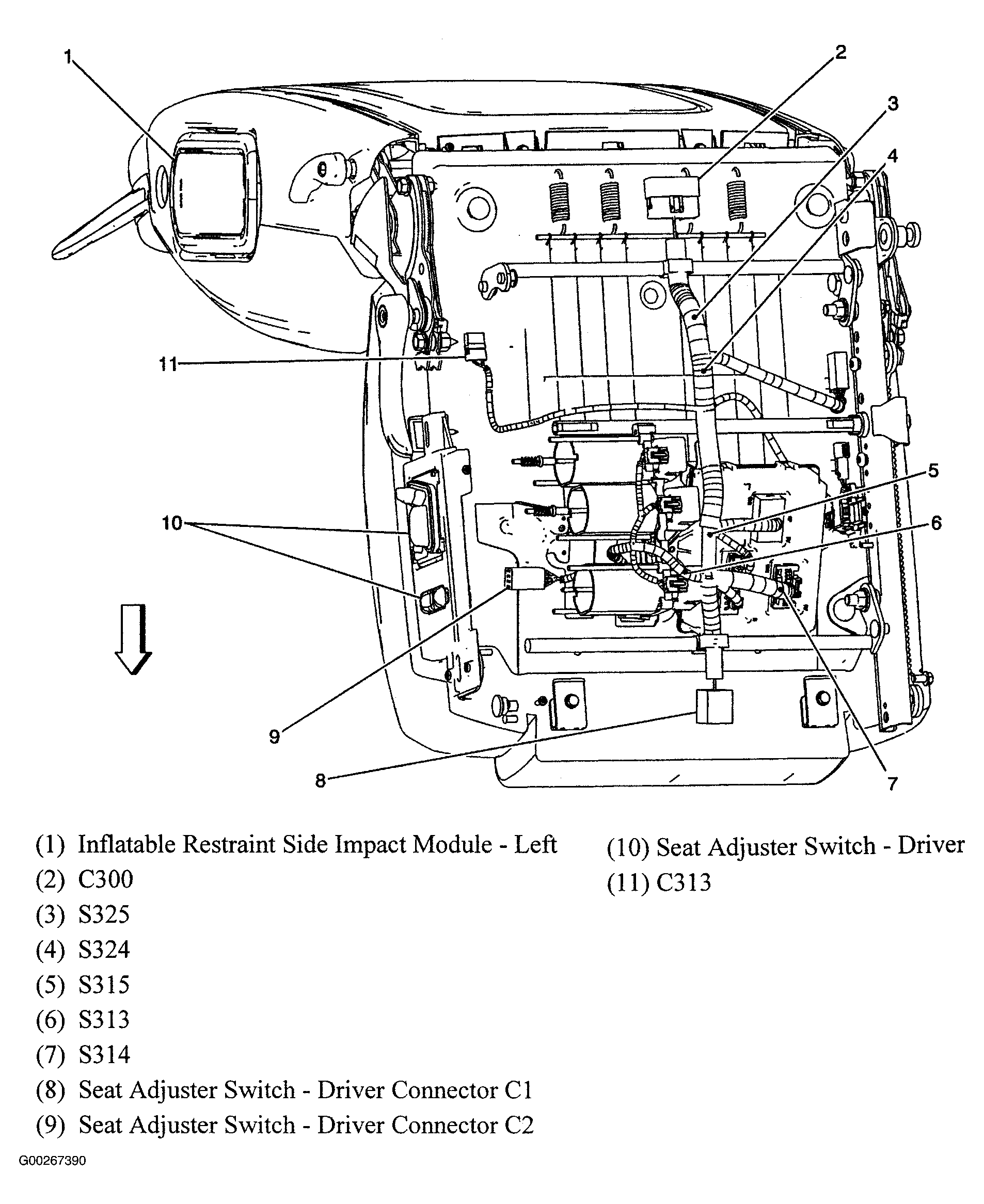 1
2
3
4
11
5
10
6
9
8
7

(1) Inflatable Restraint Side Impact Module - Left
(2) C300
(3) S325
(4) S324
(5) S315
(6) S313
(7) S314
(8) Seat Adjuster Switch - Driver Connector C1
(9) Seat Adjuster Switch - Driver Connector C2

(10) Seat Adjuster Switch - Driver
(11) C313

G00267390