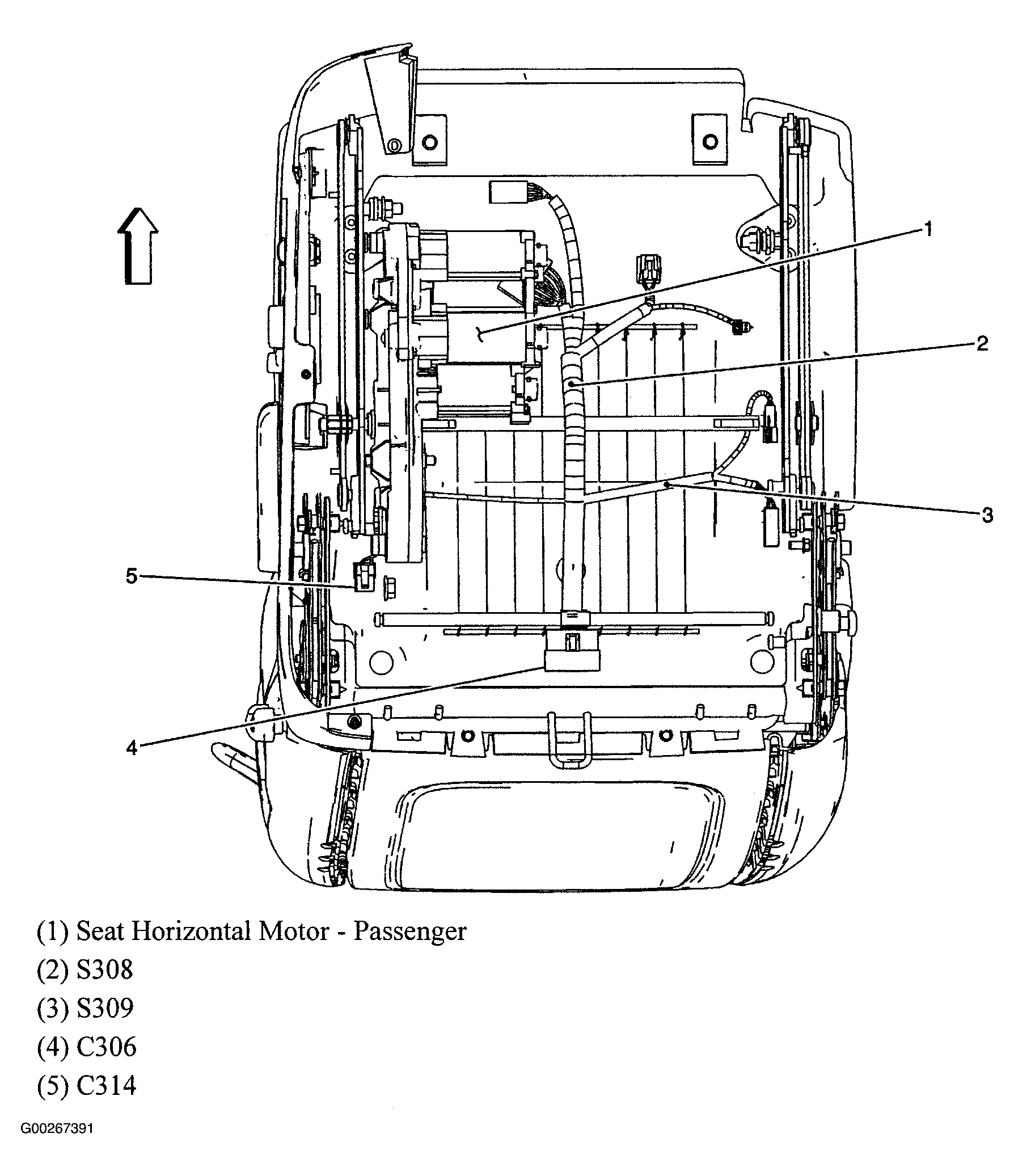 1
2
3
5
4

(1) Seat Horizontal Motor - Passenger
(2) S308
(3) S309
(4) C306
(5) C314

G00267391