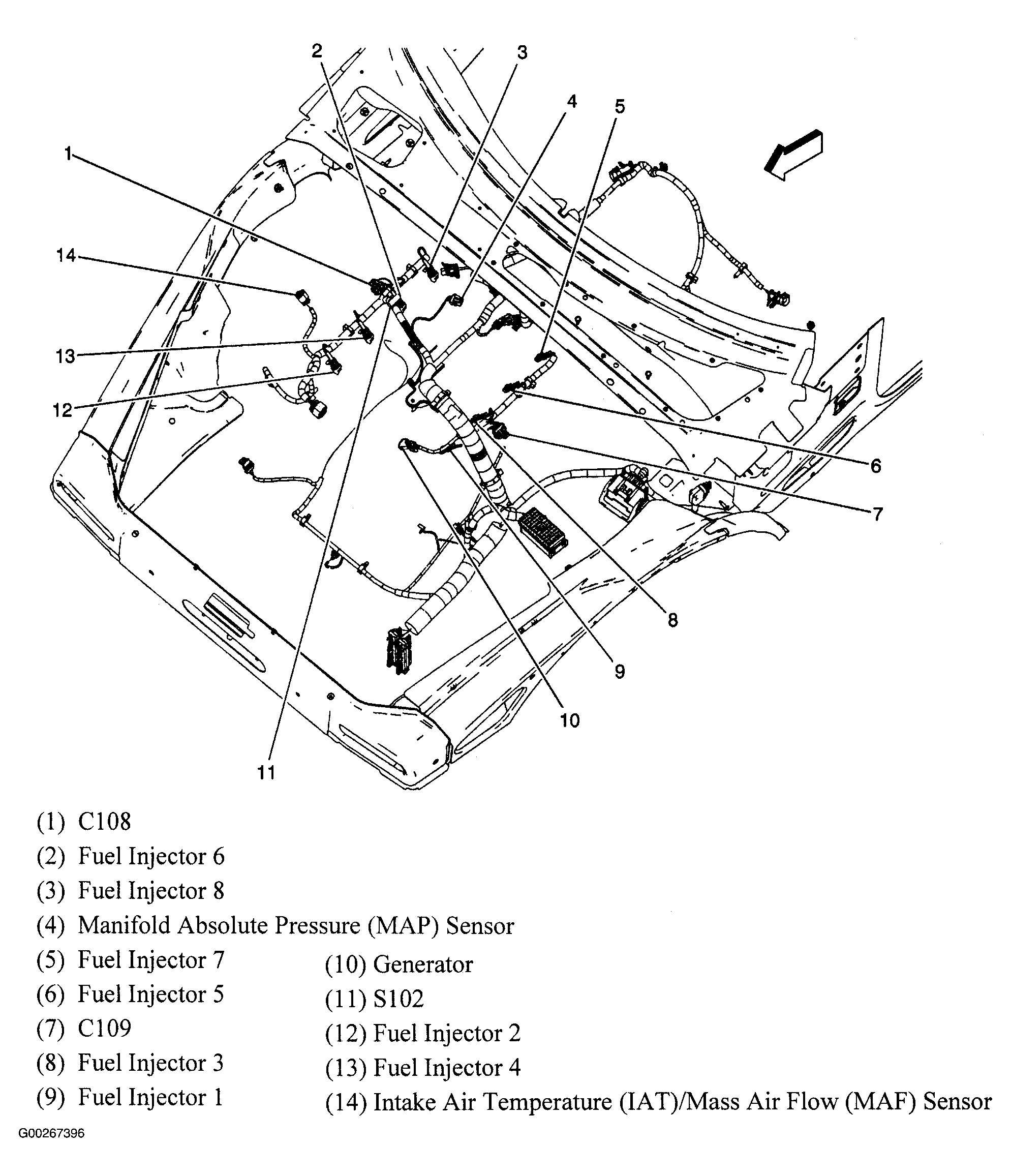 2
3
4
5
1
14
13
12
6
7
8
9
10
11

(1) C108
(2) Fuel Injector 6
(3) Fuel Injector 8
(4) Manifold Absolute Pressure (MAP) Sensor
(5) Fuel Injector 7
(6) Fuel Injector 5
(7) C109
(8) Fuel Injector 3
(9) Fuel Injector 1

(10) Generator
(11) S102
(12) Fuel Injector 2
(13) Fuel Injector 4
(14) Intake Air Temperature (IAT)/Mass Air Flow (MAF) Sensor

G00267396