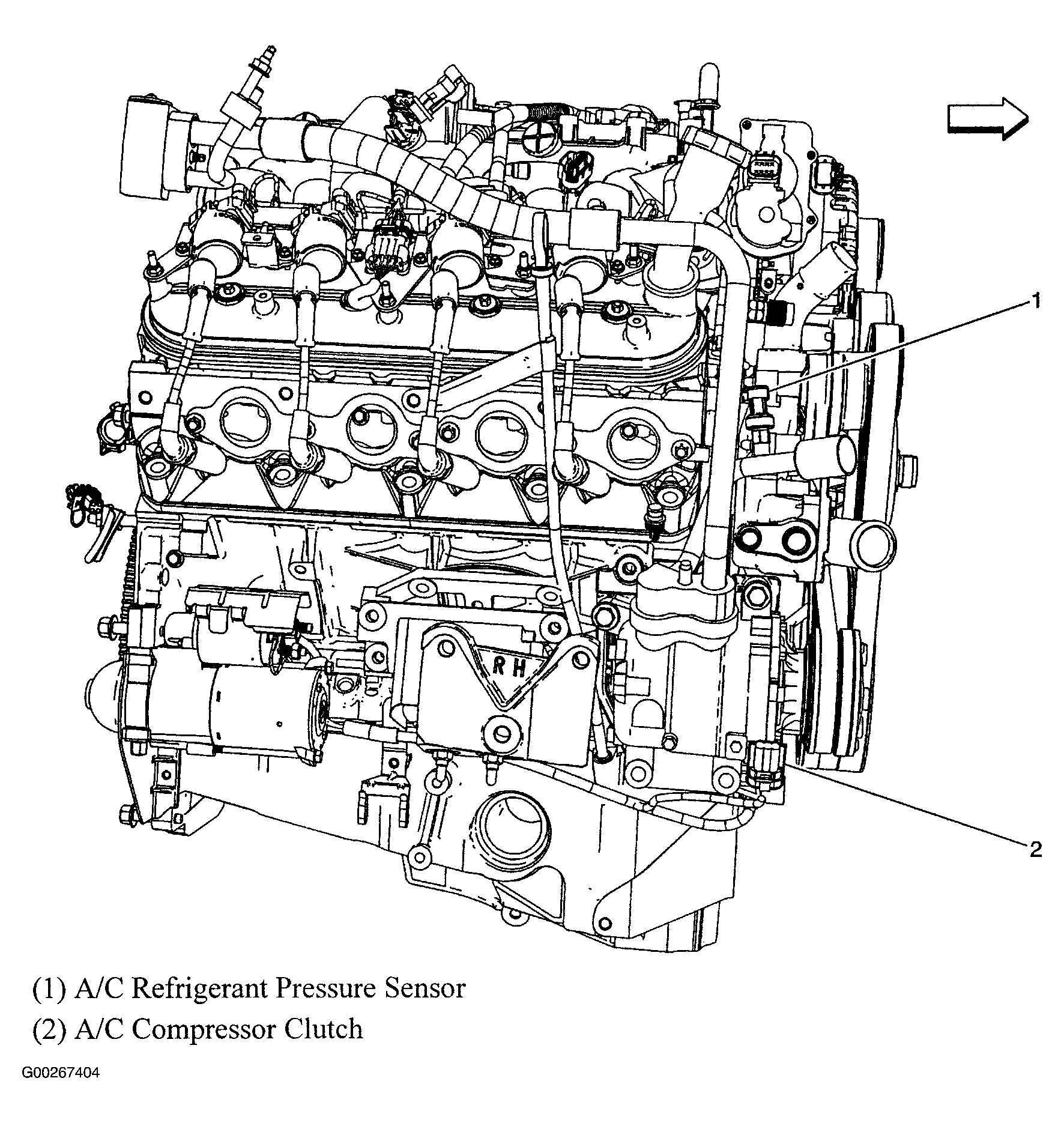 1

RH

2

(1) A/C Refrigerant Pressure Sensor

(2) A/C Compressor Clutch

G00267404