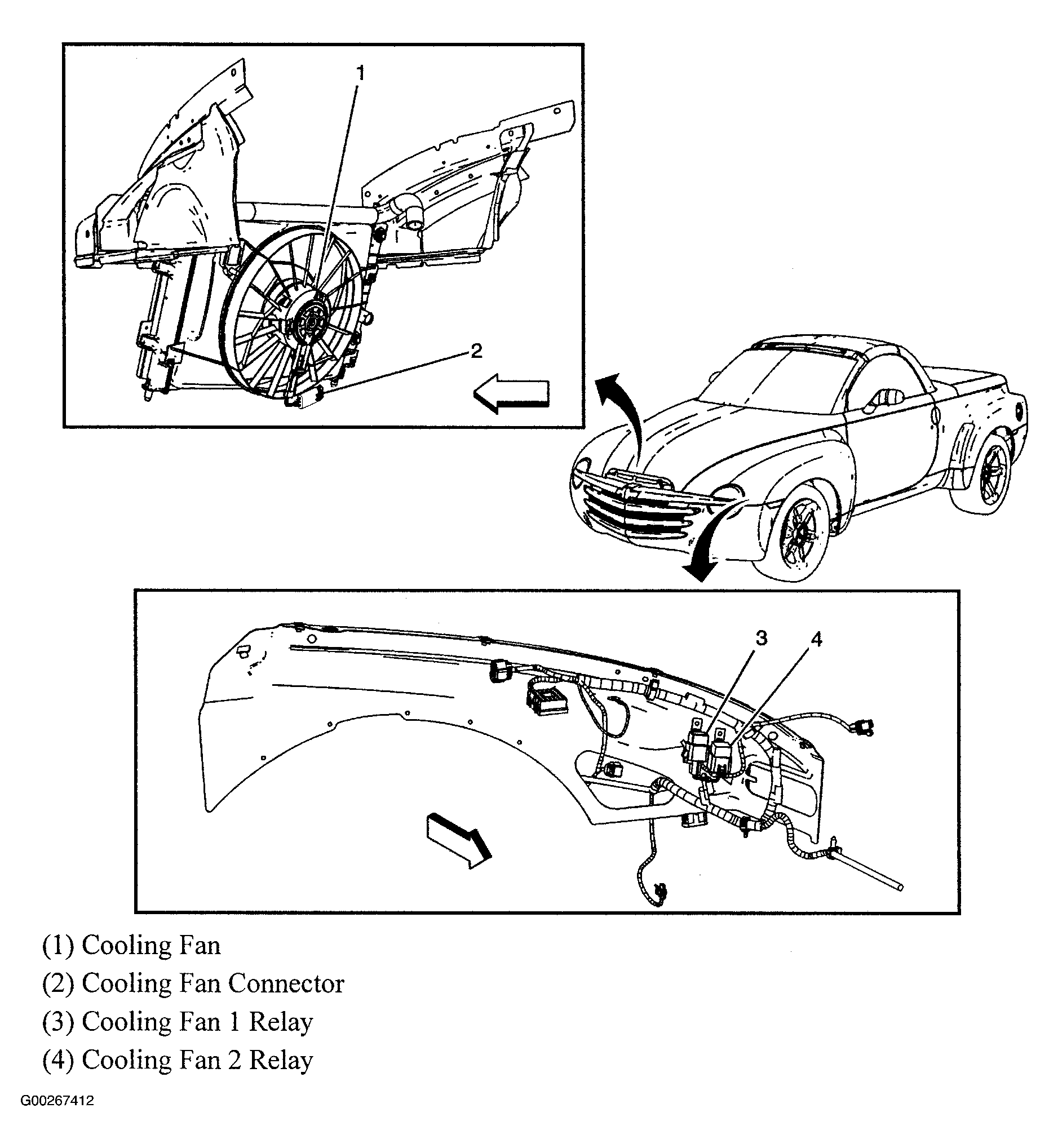 1

2

3

4

(1) Cooling Fan
(2) Cooling Fan Connector
(3) Cooling Fan 1 Relay
(4) Cooling Fan 2 Relay

G00267412