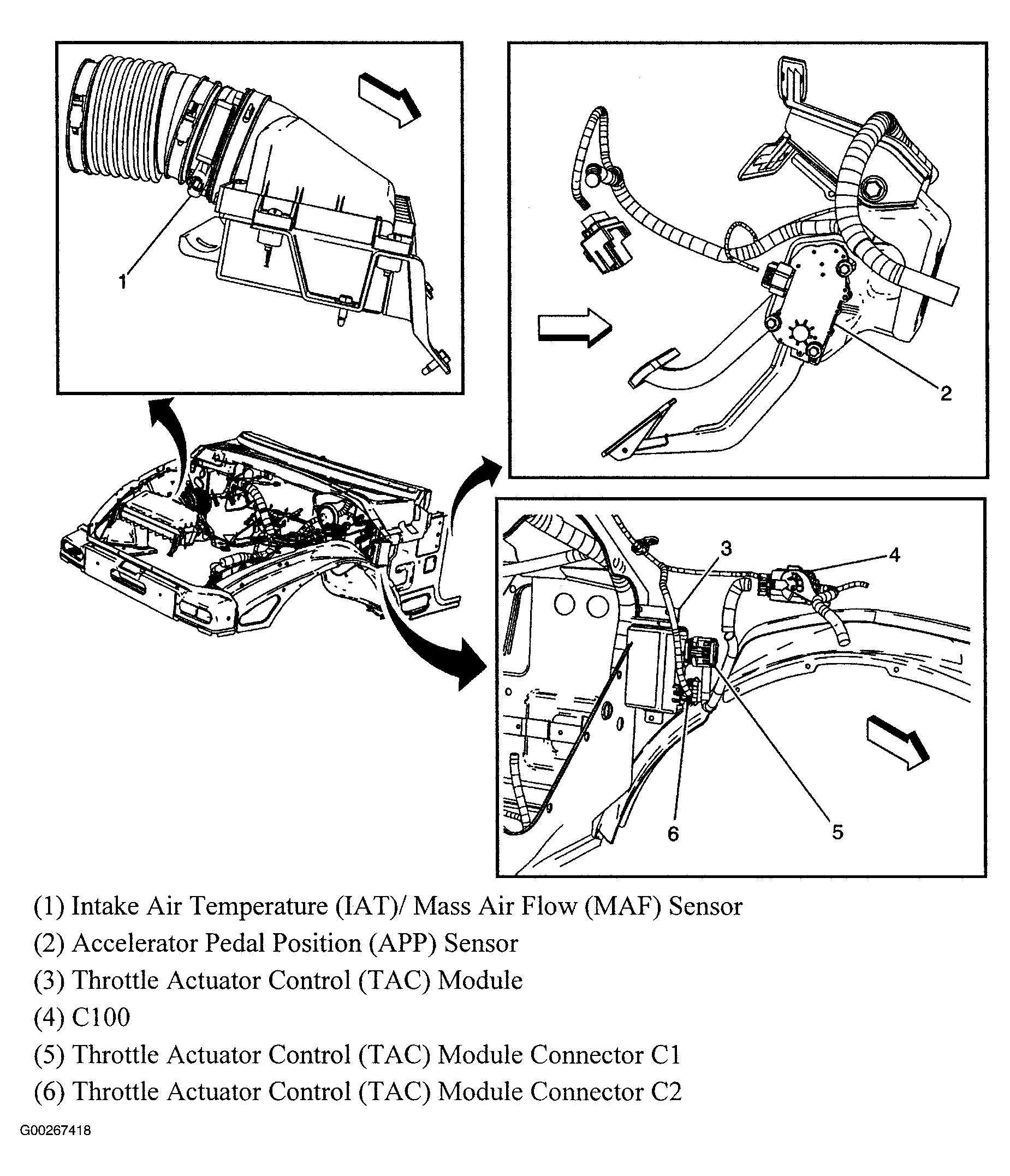 1

2

3

4

6

5

(1) Intake Air Temperature (IAT)/ Mass Air Flow (MAF) Sensor
(2) Accelerator Pedal Position (APP) Sensor
(3) Throttle Actuator Control (TAC) Module
(4) C100
(5) Throttle Actuator Control (TAC) Module Connector C1
(6) Throttle Actuator Control (TAC) Module Connector C2

G00267418