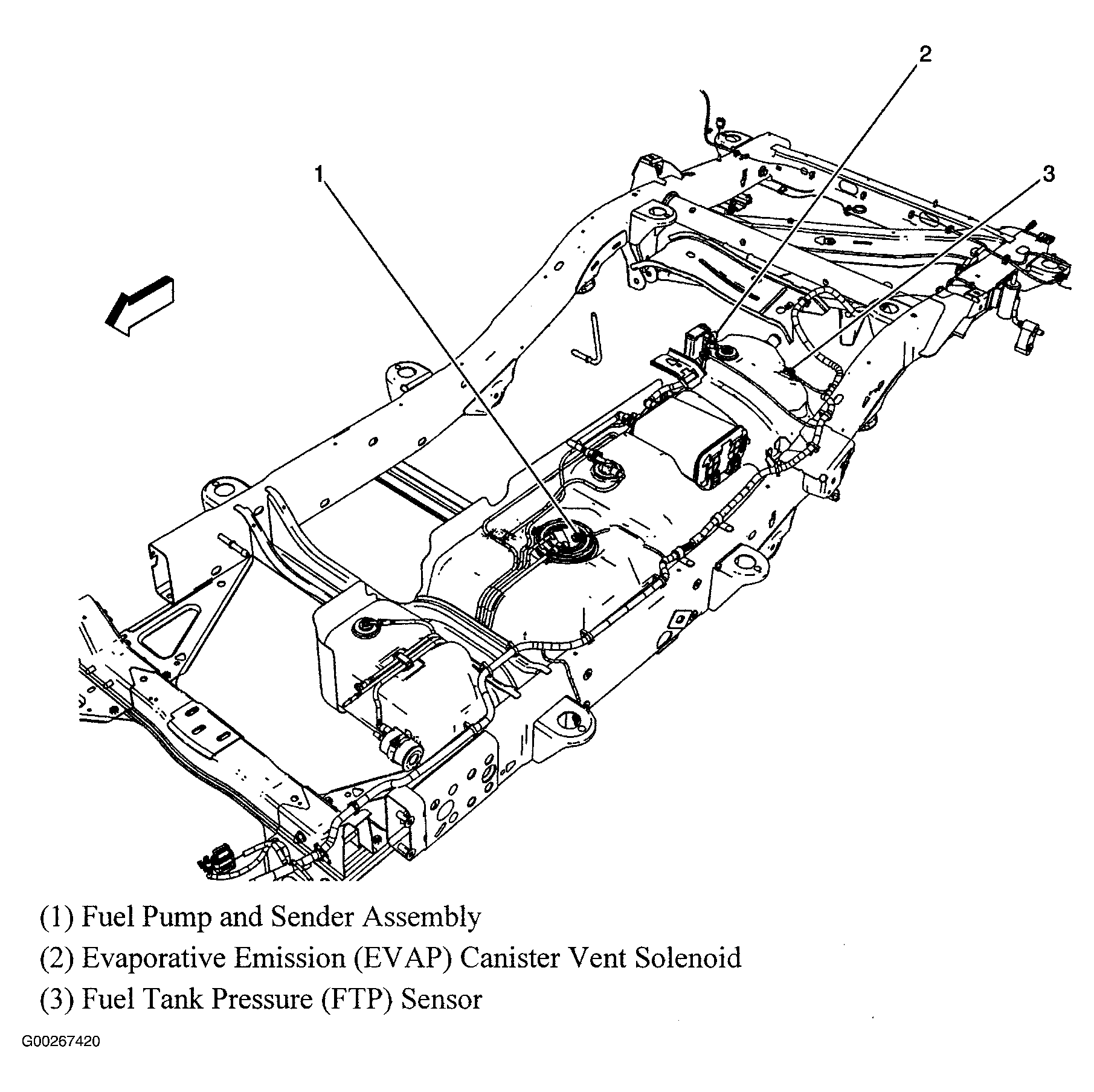 2

1

3

(1) Fuel Pump and Sender Assembly

(2) Evaporative Emission (EVAP) Canister Vent Solenoid

(3) Fuel Tank Pressure (FTP) Sensor

G00267420