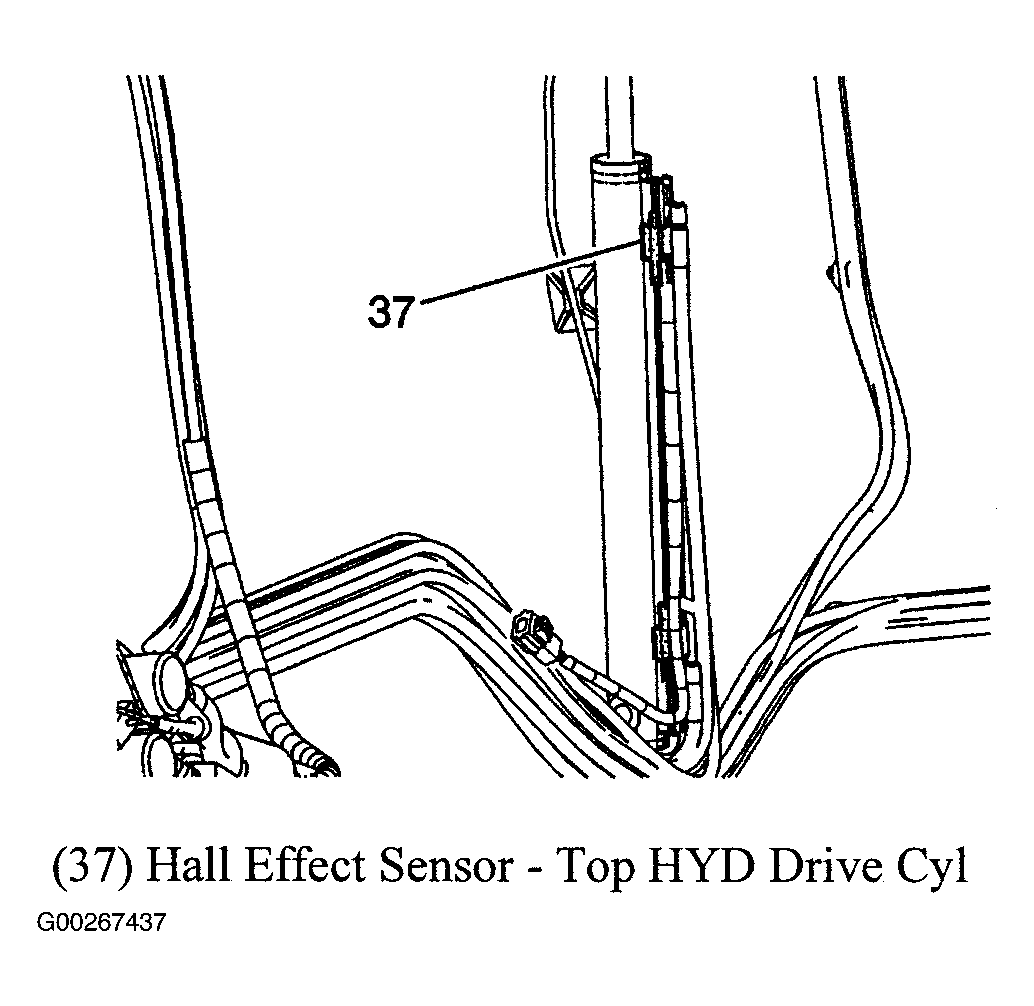 37

(37) Hall Effect Sensor - Top HYD Drive Cyl

G00267437