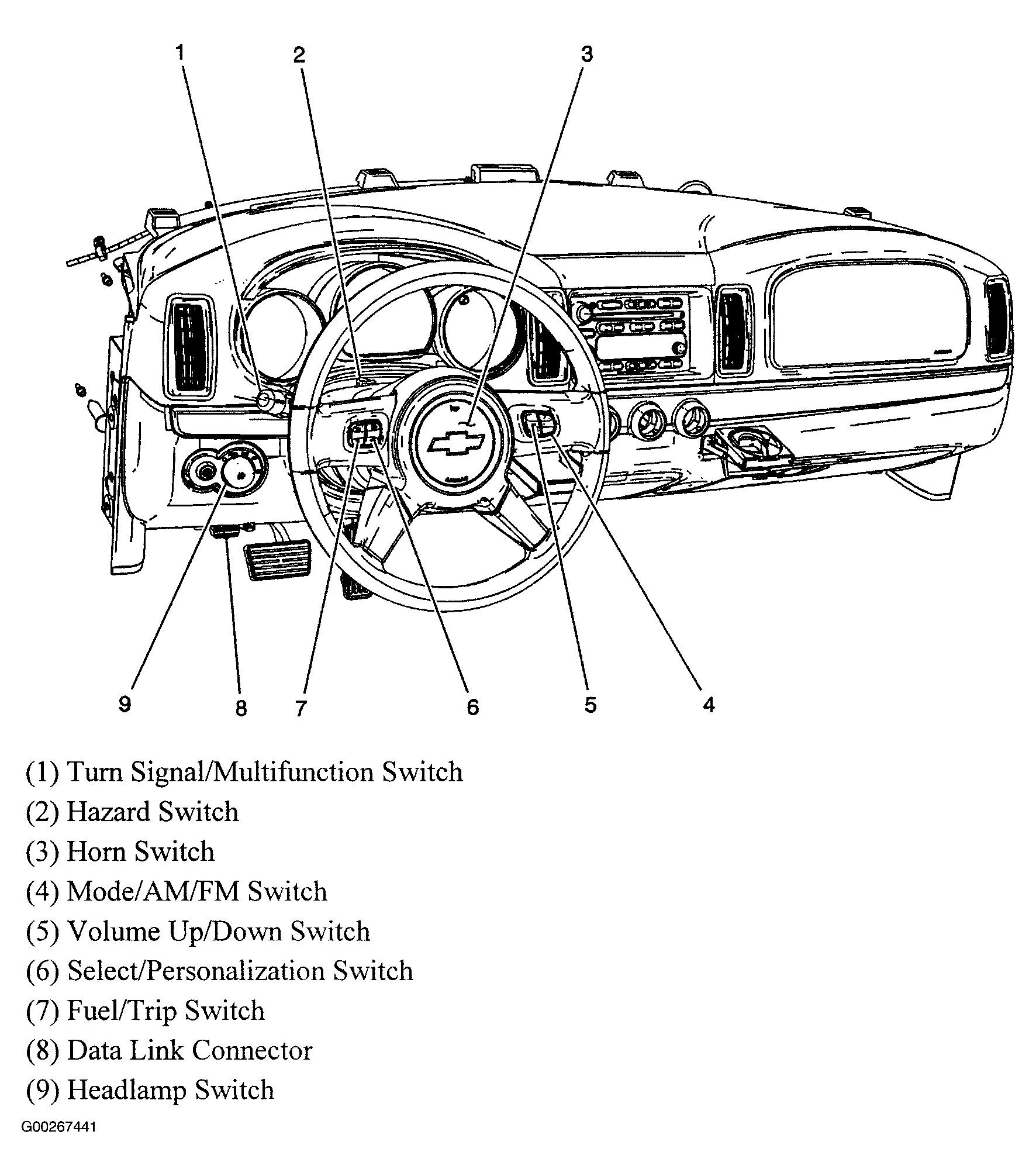 1
2
3
9
8
7
6
5
4

(1) Turn Signal/Multifunction Switch
(2) Hazard Switch
(3) Horn Switch
(4) Mode/AM/FM Switch
(5) Volume Up/Down Switch
(6) Select/Personalization Switch
(7) Fuel/Trip Switch
(8) Data Link Connector
(9) Headlamp Switch

G00267441