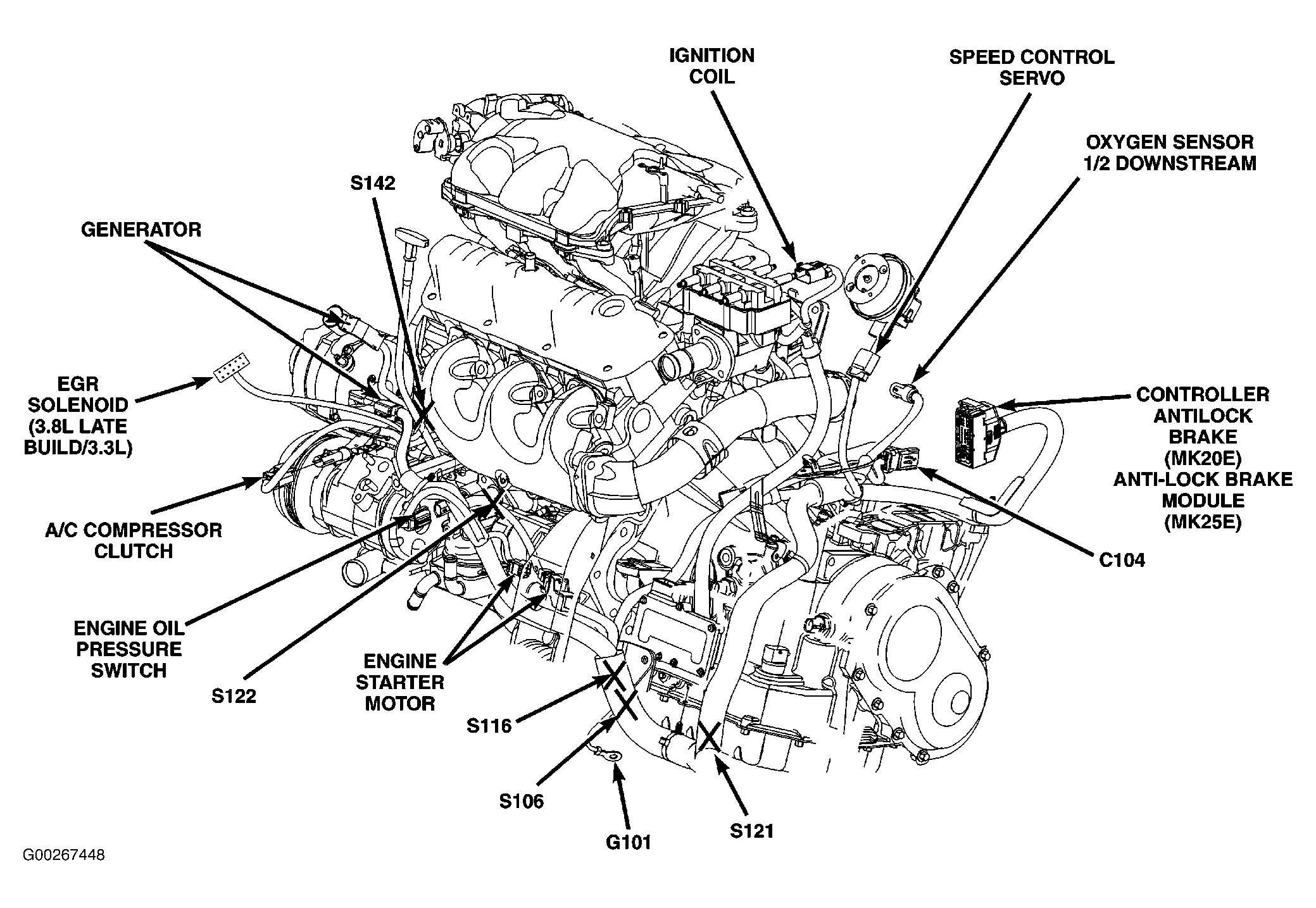 IGNITION COIL

SPEED CONTROL SERVO

OXYGEN SENSOR 1/2 DOWNSTREAM

S142

GENERATOR

EGR SOLENOID (3.8L LATE BUILD/3.3L)

CONTROLLER ANTILOCK BRAKE (MK20E) ANTI-LOCK BRAKE MODULE (MK25E)

A/C COMPRESSOR CLUTCH

C104

ENGINE OIL PRESSURE SWITCH

S122

ENGINE STARTER MOTOR

S116

S106

G101

S121

G00267448