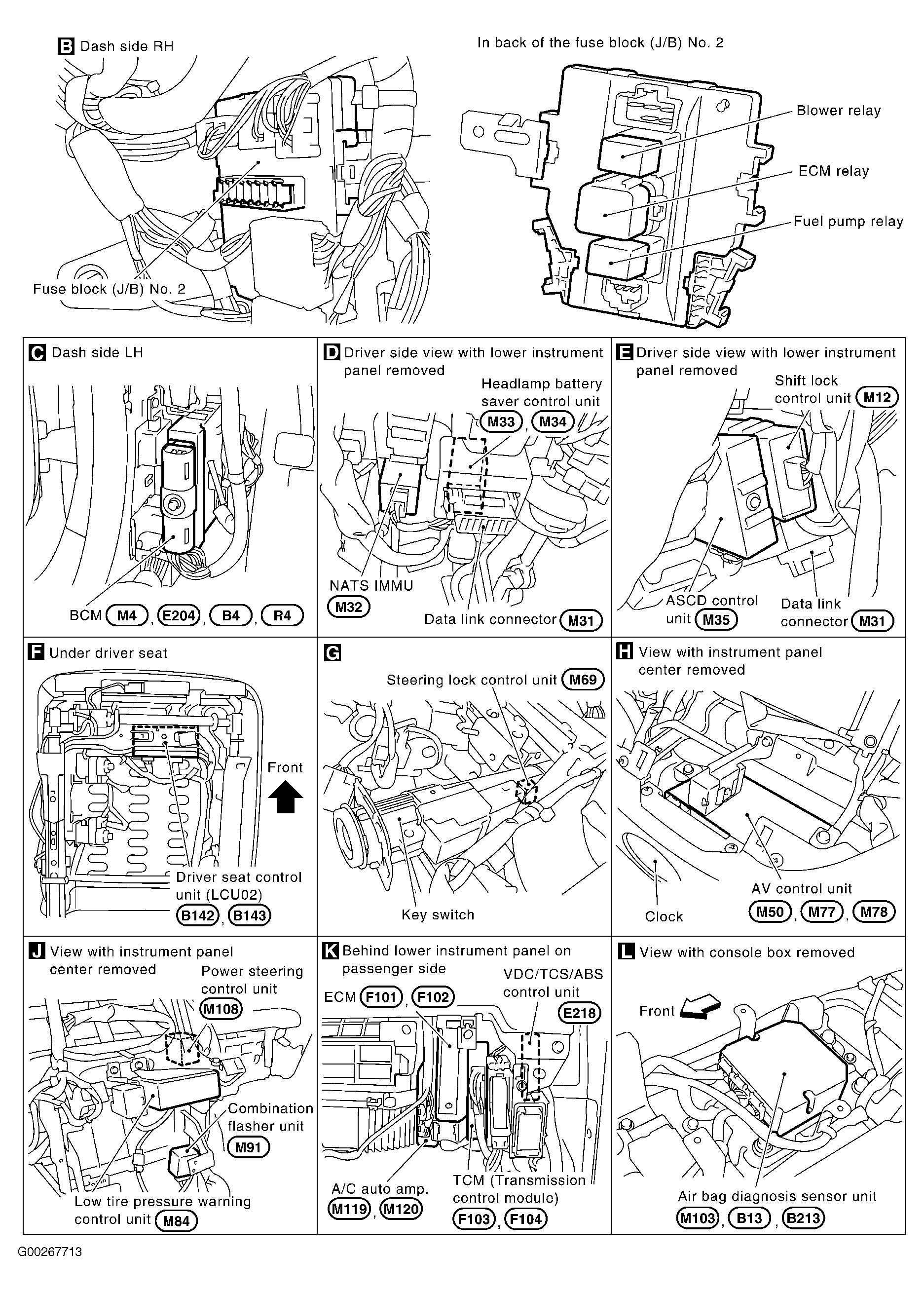 B Dash side RH

Fuse block (J/B) No. 2

In back of the fuse block (J/B) No. 2

Blower relay

ECM relay

Fuel pump relay

C Dash side LH

BCM M4, E204, B4, R4

D Driver side view with lower instrument panel removed

Headlamp battery saver control unit M33, M34

NATS IMMU M32

Data link connector M31

E Driver side view with lower instrument panel removed

Shift lock control unit M12

ASCD control unit M35

Data link connector M31

F Under driver seat

Front

Driver seat control unit (LCU02) B142, B143

G

Steering lock control unit M69

Key switch

H View with instrument panel center removed

Clock

AV control unit M50, M77, M78

J View with instrument panel center removed

Power steering control unit M108

Combination flasher unit M91

Low tire pressure warning control unit M84

K Behind lower instrument panel on passenger side

ECM F101, F102

VDC/TCS/ABS control unit E218

A/C auto amp. M119, M120

TCM (Transmission control module) F103, F104

L View with console box removed

Front

Air bag diagnosis sensor unit M103, B13, B213

G00267713