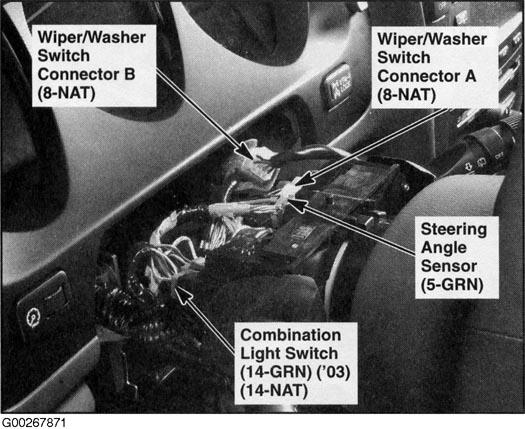 Wiper/Washer Switch Connector B (8-NAT)

Wiper/Washer Switch Connector A (8-NAT)

Steering Angle Sensor (5-GRN)

Combination Light Switch (14-GRN) ('03) (14-NAT)

G00267871