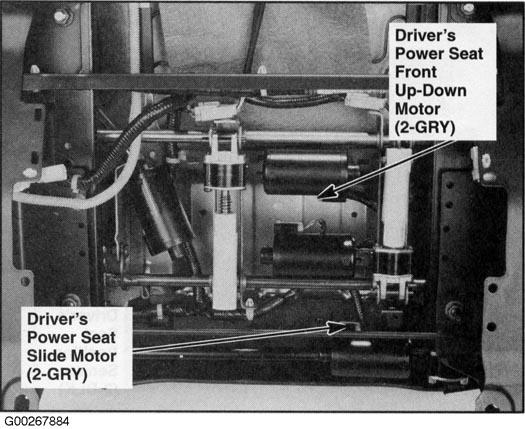 Driver's Power Seat Front Up-Down Motor (2-GRY)

Driver's Power Seat Slide Motor (2-GRY)

G00267884