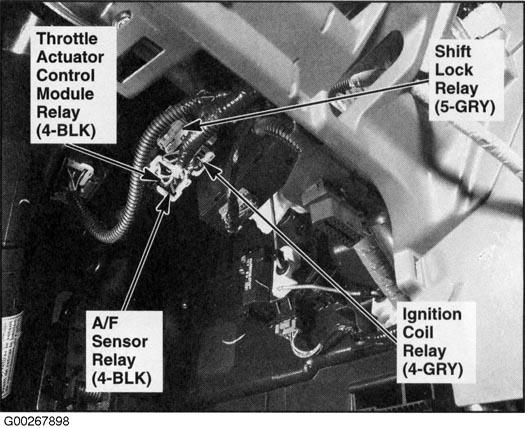 Throttle Actuator Control Module Relay (4-BLK)

Shift Lock Relay (5-GRY)

A/F Sensor Relay (4-BLK)

Ignition Coil Relay (4-GRY)

G00267898