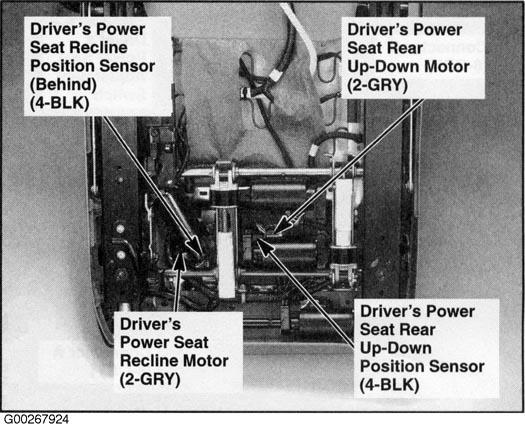 Driver's Power Seat Recline Position Sensor (Behind) (4-BLK)

Driver's Power Seat Rear Up-Down Motor (2-GRY)

Driver's Power Seat Recline Motor (2-GRY)

Driver's Power Seat Rear Up-Down Position Sensor (4-BLK)

G00267924