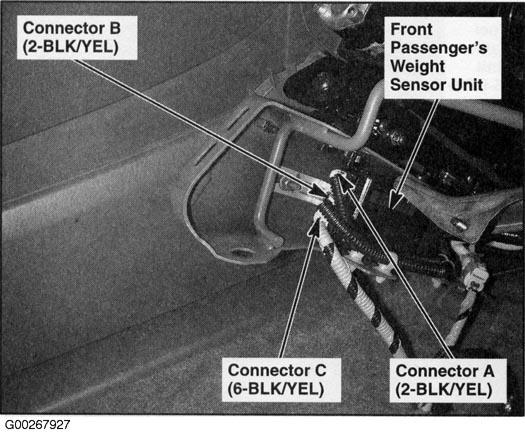 Connector B
(2-BLK/YEL)

Front
Passenger's
Weight
Sensor Unit

Connector C
(6-BLK/YEL)

Connector A
(2-BLK/YEL)

G00267927