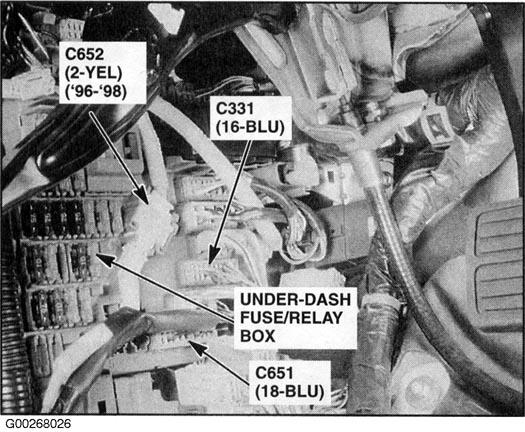 C652
(2-YEL)
('96-'98)

C331
(16-BLU)

UNDER-DASH
FUSE/RELAY
BOX

C651
(18-BLU)

G00268026