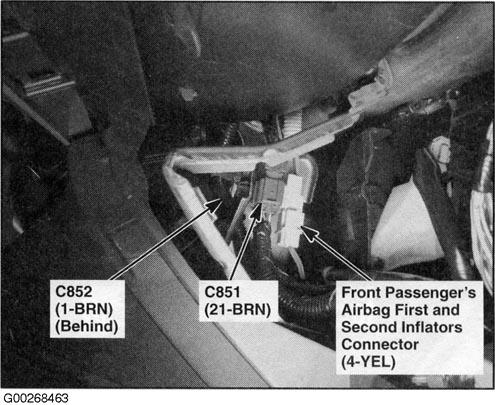 C852
(1-BRN)
(Behind)

C851
(21-BRN)

Front Passenger's
Airbag First and
Second Inflators
Connector
(4-YEL)

G00268463