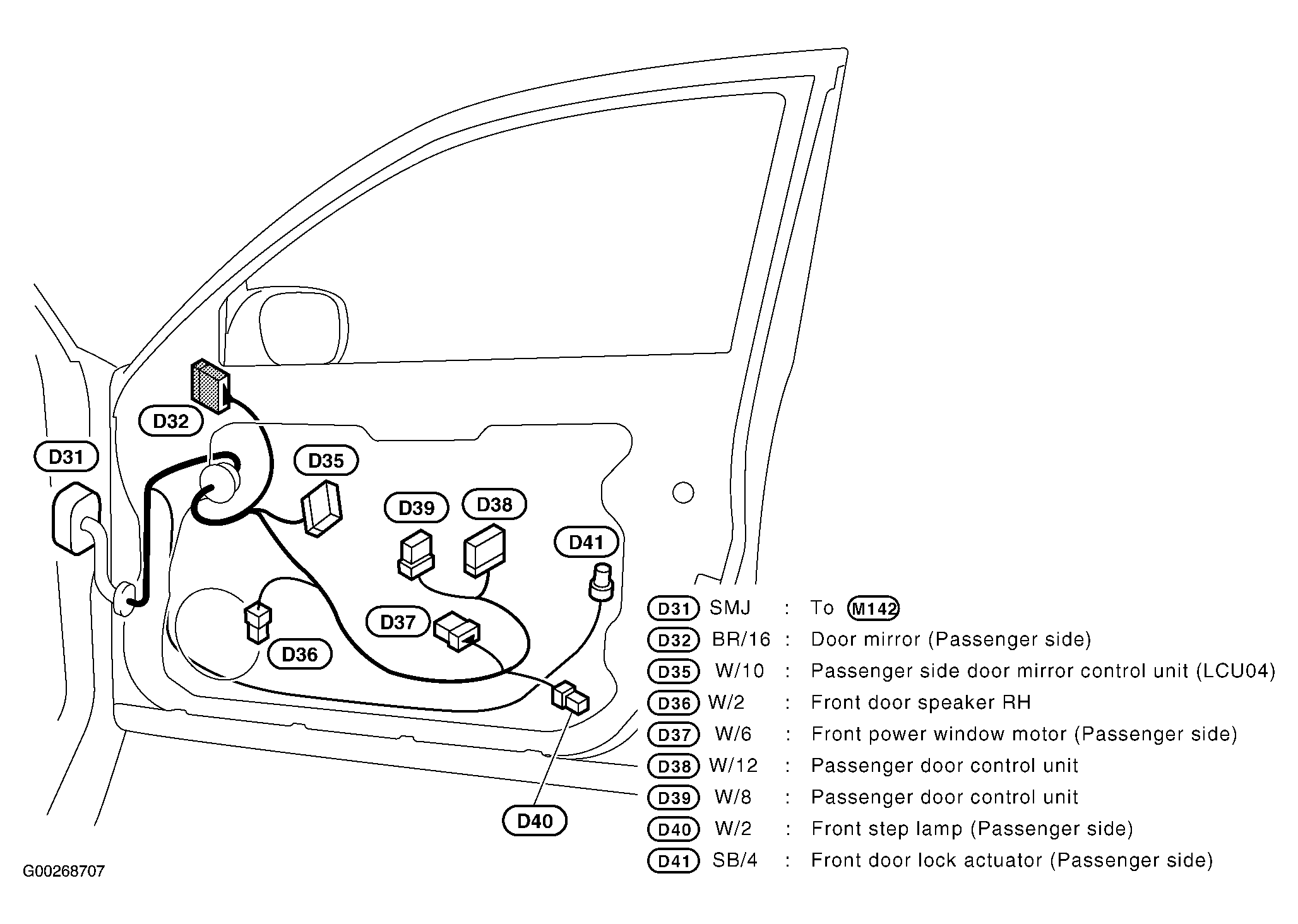 D32

D31

D35

D39

D38

D41

D37

D36

D40

D31 SMJ : To M142
D32 BR/16 : Door mirror (Passenger side)
D35 W/10 : Passenger side door mirror control unit (LCU04)
D36 W/2 : Front door speaker RH
D37 W/6 : Front power window motor (Passenger side)
D38 W/12 : Passenger door control unit
D39 W/8 : Passenger door control unit
D40 W/2 : Front step lamp (Passenger side)
D41 SB/4 : Front door lock actuator (Passenger side)

G00268707