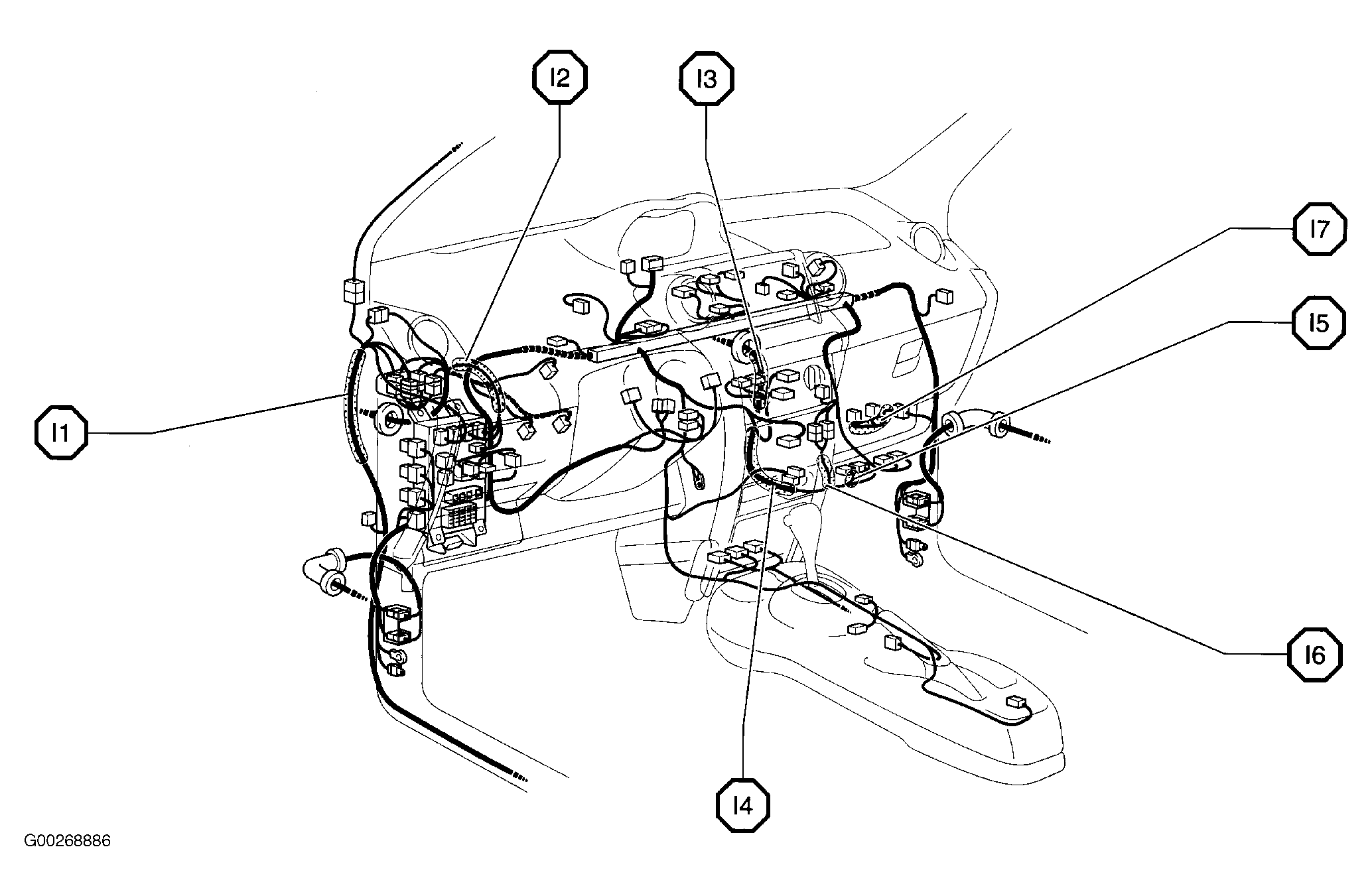 I2
I3
I7
I5
I1
I6
I4
G00268886