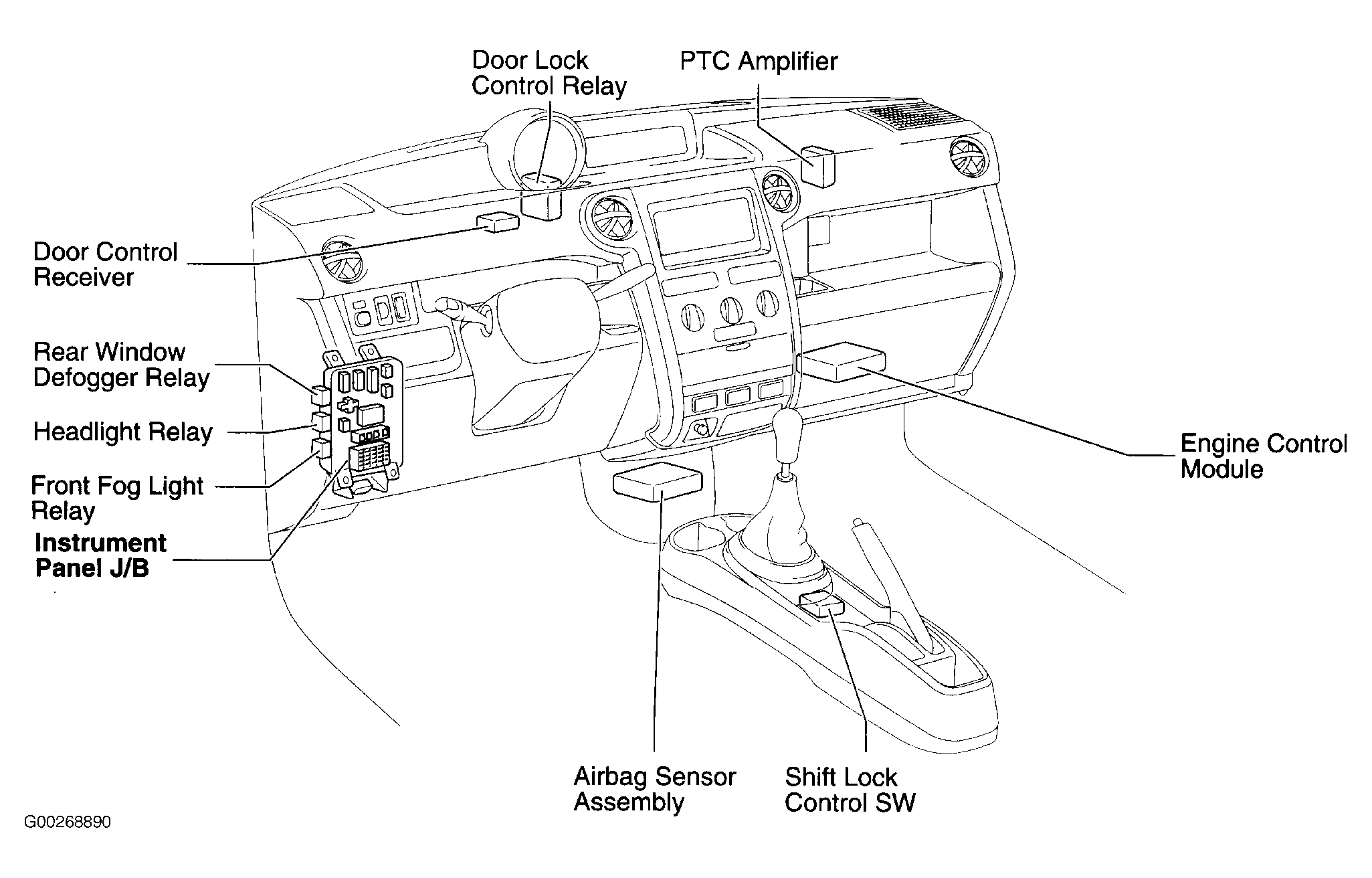 Door Lock Control Relay

PTC Amplifier

Door Control Receiver

Rear Window Defogger Relay

Headlight Relay

Front Fog Light Relay

Instrument Panel J/B

Engine Control Module

Airbag Sensor Assembly

Shift Lock Control SW

G00268890