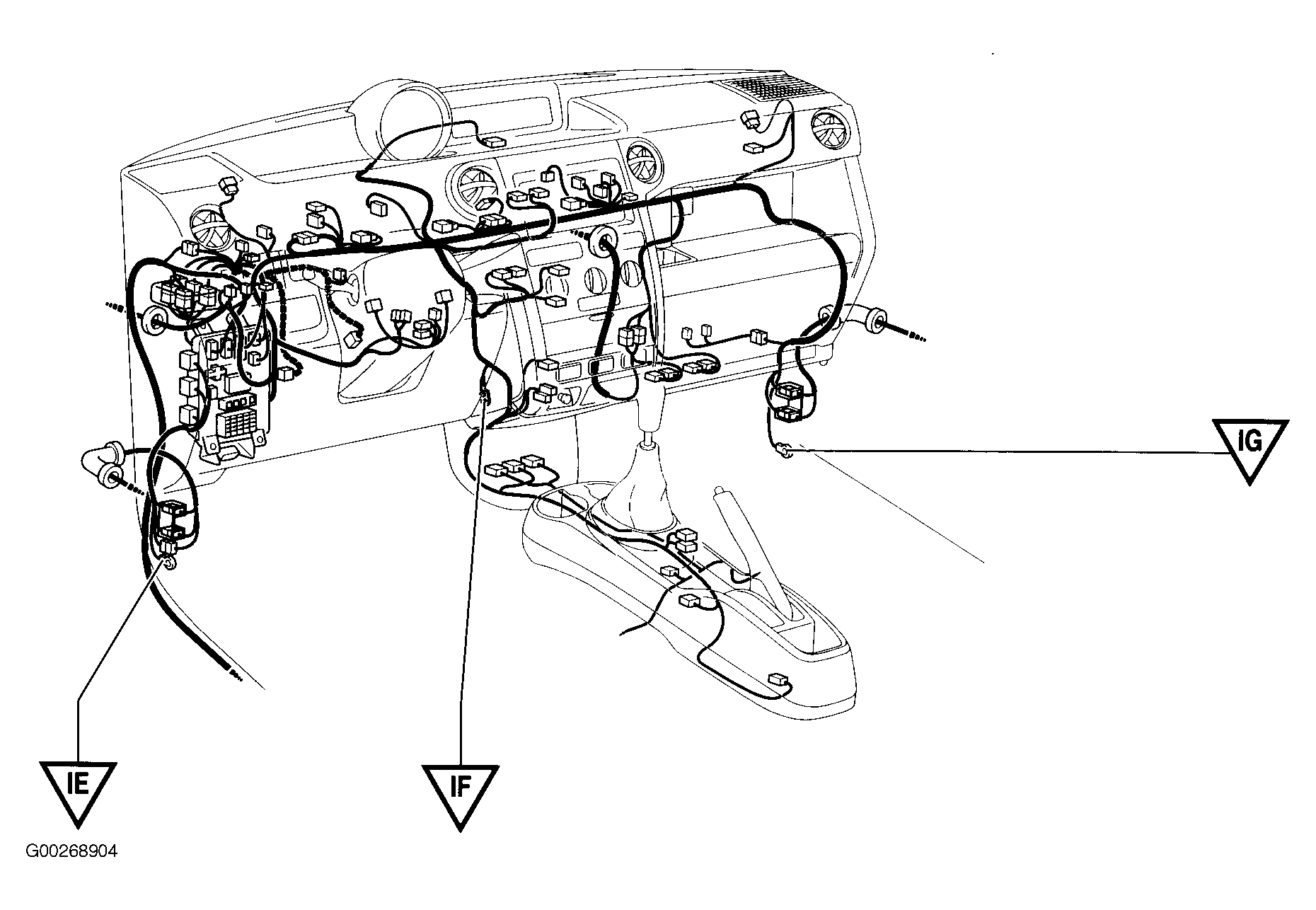 IG

IE

IF

G00268904