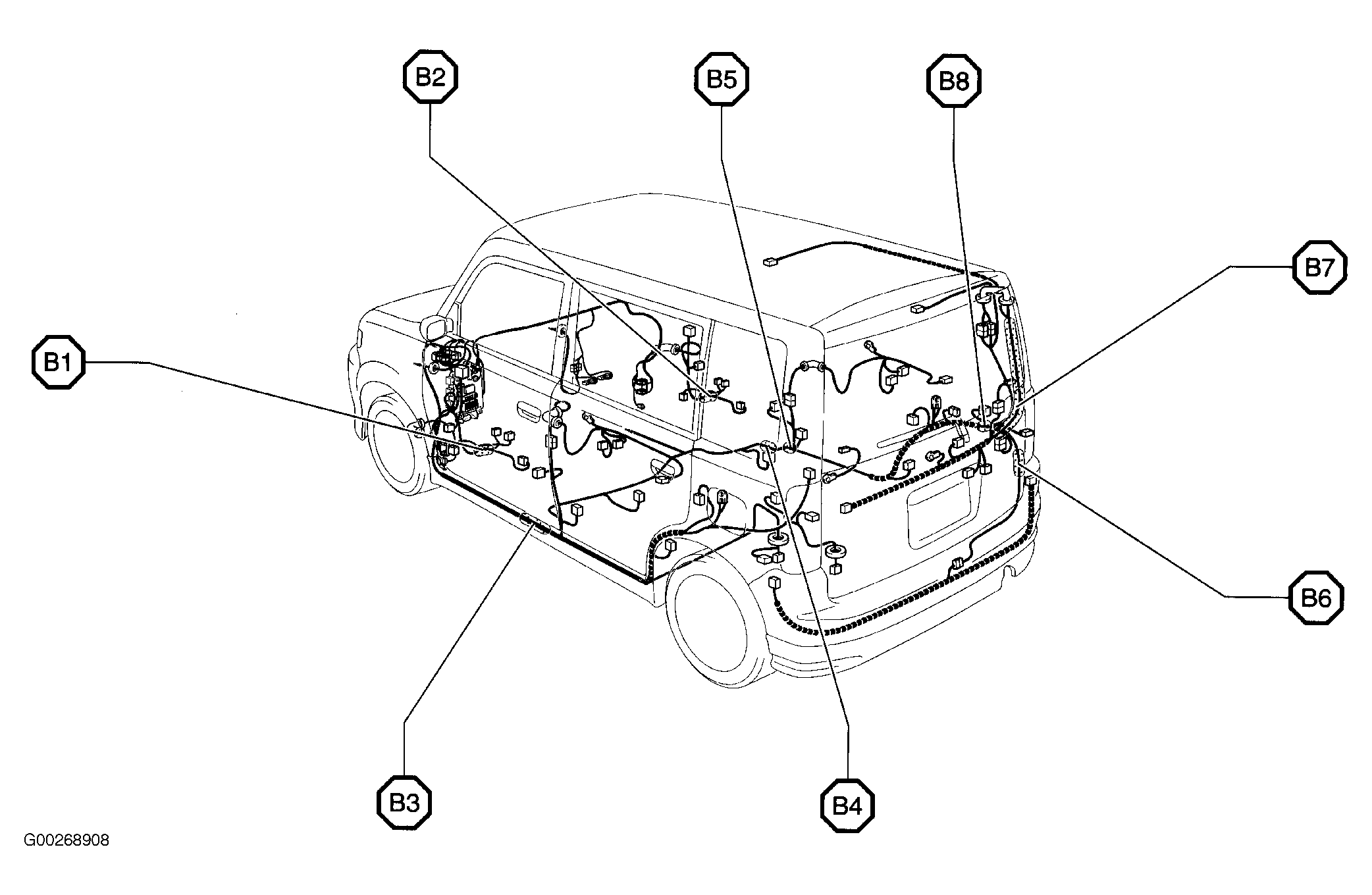 B2
B5
B8
B7
B1
B6
B3
B4
G00268908