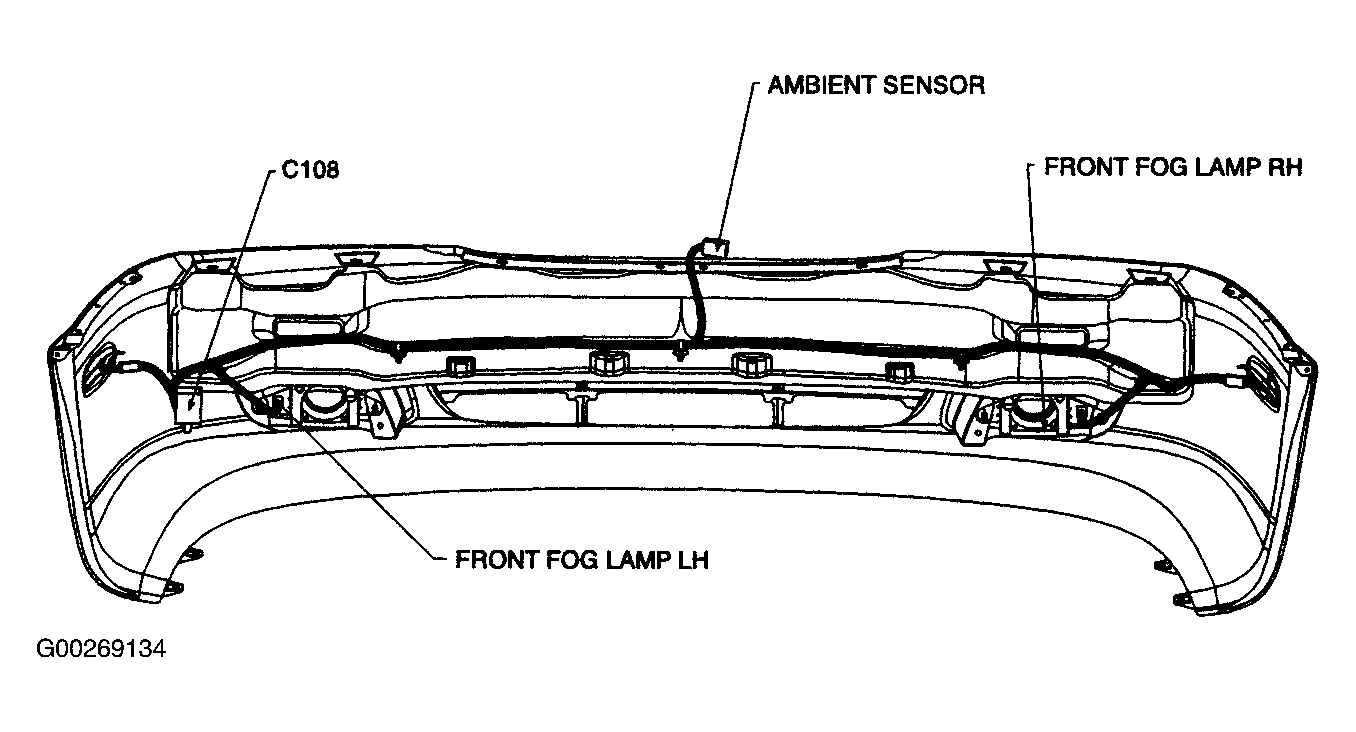 AMBIENT SENSOR

C108

FRONT FOG LAMP RH

FRONT FOG LAMP LH

G00269134