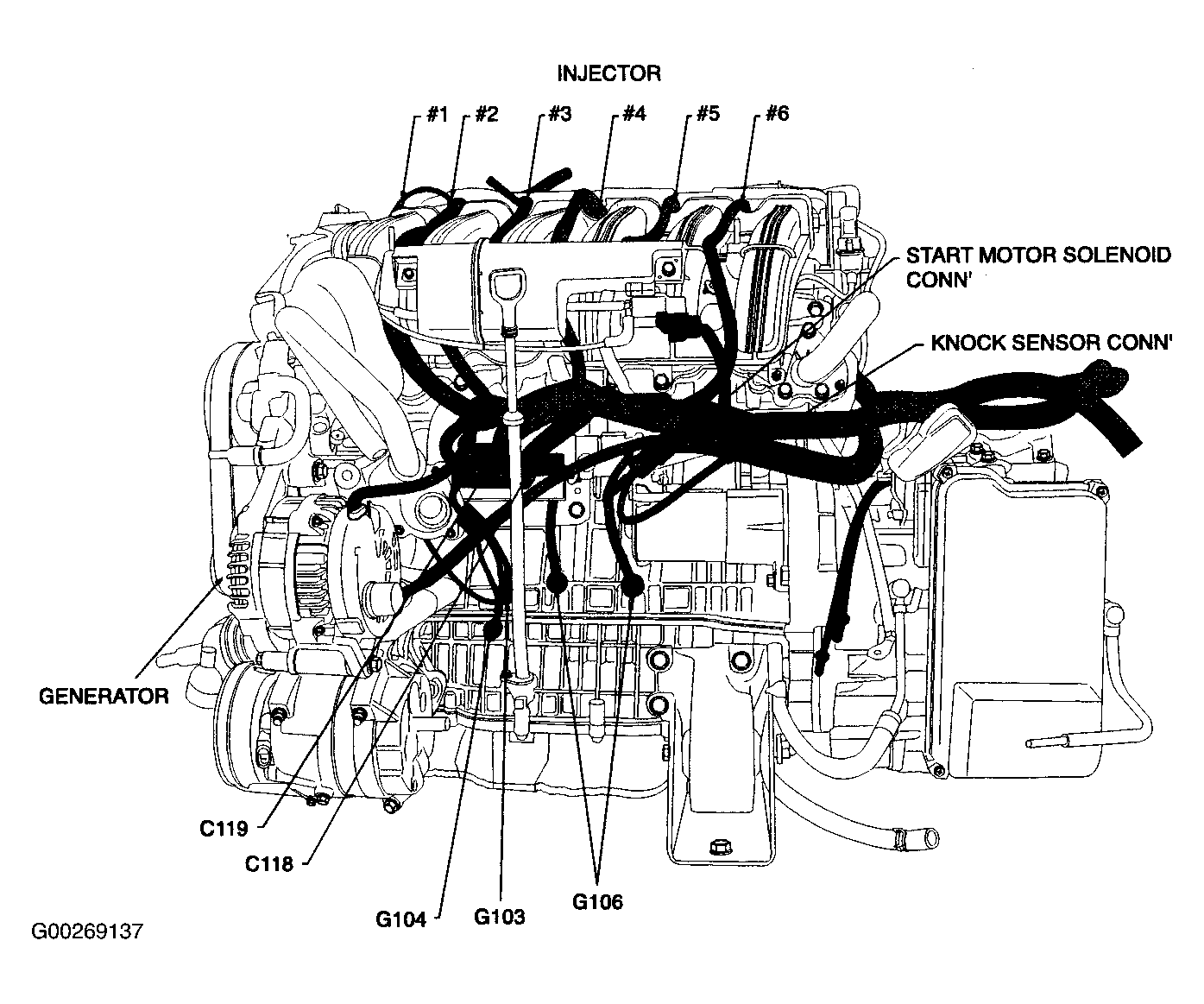 INJECTOR

#1 #2 #3 #4 #5 #6

START MOTOR SOLENOID CONN'

KNOCK SENSOR CONN'

GENERATOR

C119

C118

G104

G103

G106

G00269137