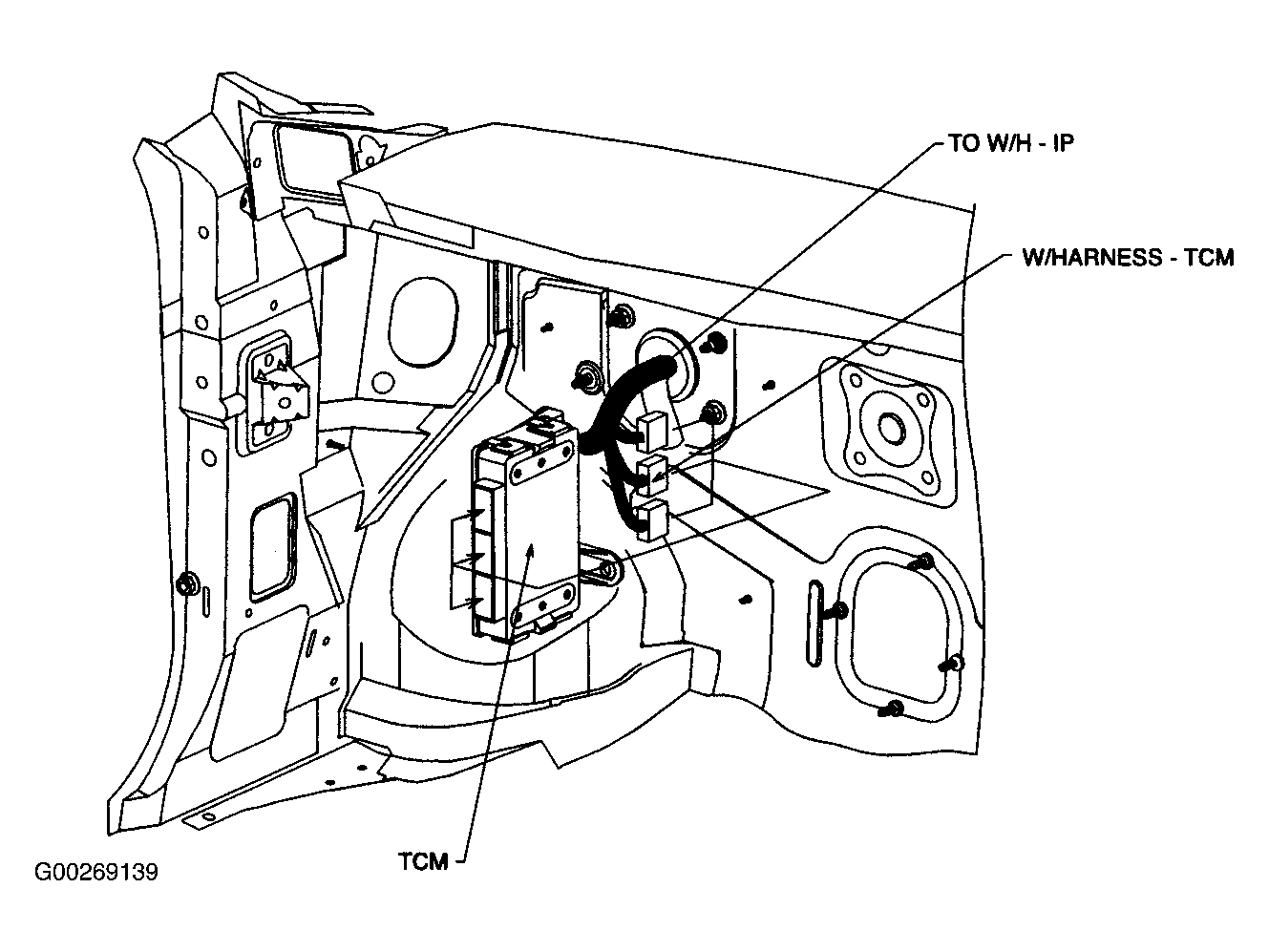 TO W/H - IP

W/HARNESS - TCM

TCM

G00269139