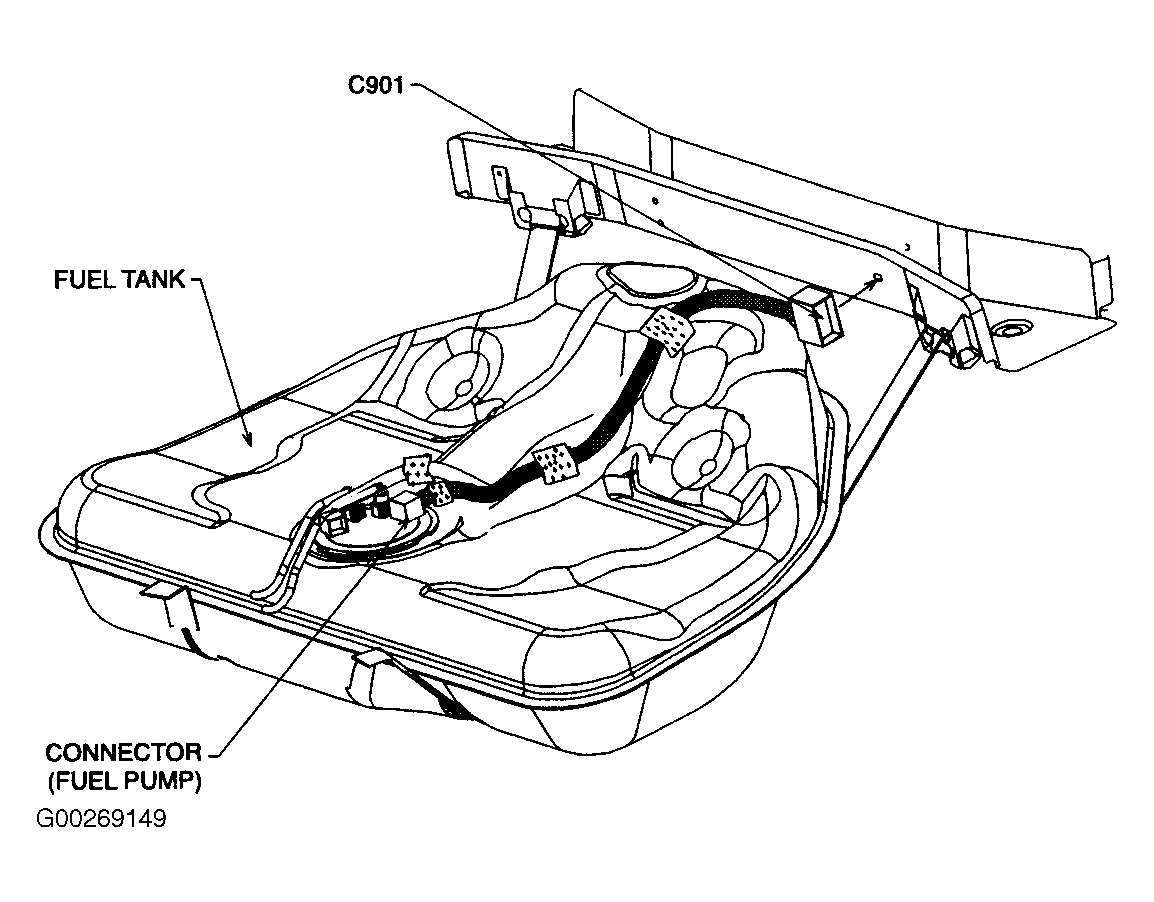 C901

FUEL TANK

CONNECTOR
(FUEL PUMP)

G00269149