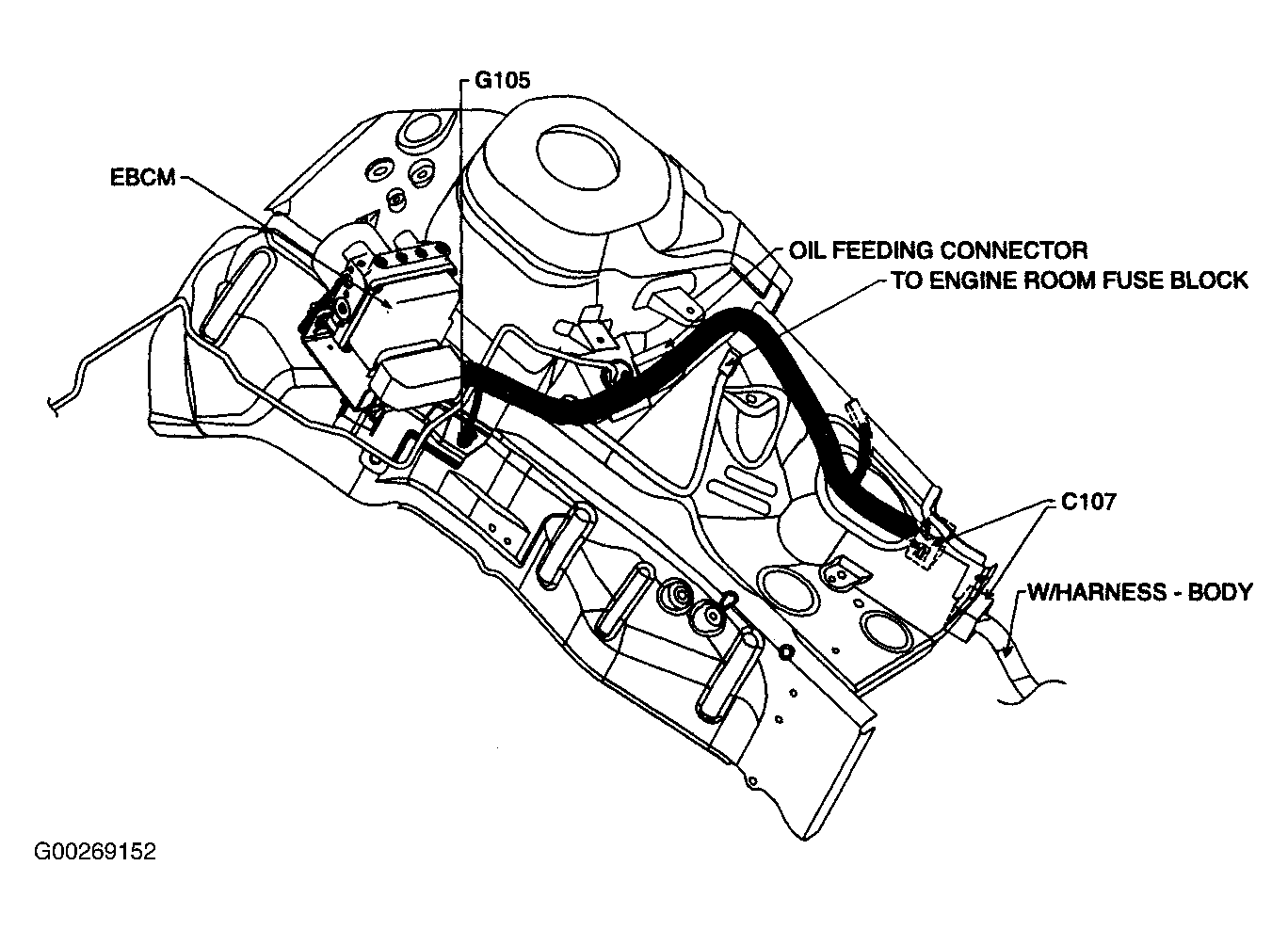 G105

EBCM

OIL FEEDING CONNECTOR
TO ENGINE ROOM FUSE BLOCK

C107

W/HARNESS - BODY

G00269152