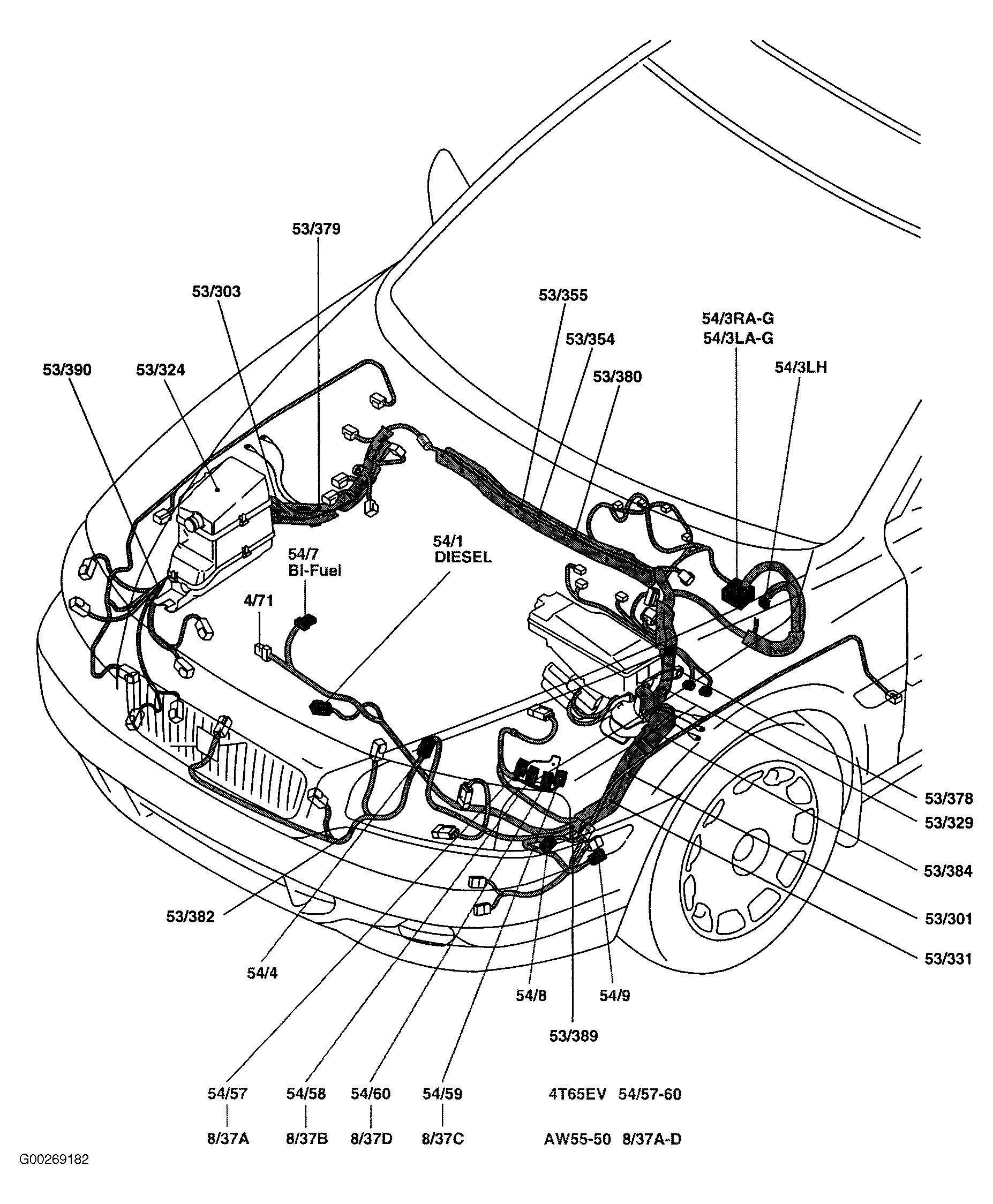 53/379

53/303

53/355

54/3RA-G
54/3LA-G

53/354

53/390

53/324

53/380

54/3LH

54/7
Bi-Fuel

54/1
DIESEL

4/71

53/378

53/329

53/384

53/301

53/331

53/382

54/4

54/8

54/9

53/389

54/57 54/58 54/60 54/59 4T65EV 54/57-60

8/37A 8/37B 8/37D 8/37C AW55-50 8/37A-D

G00269182