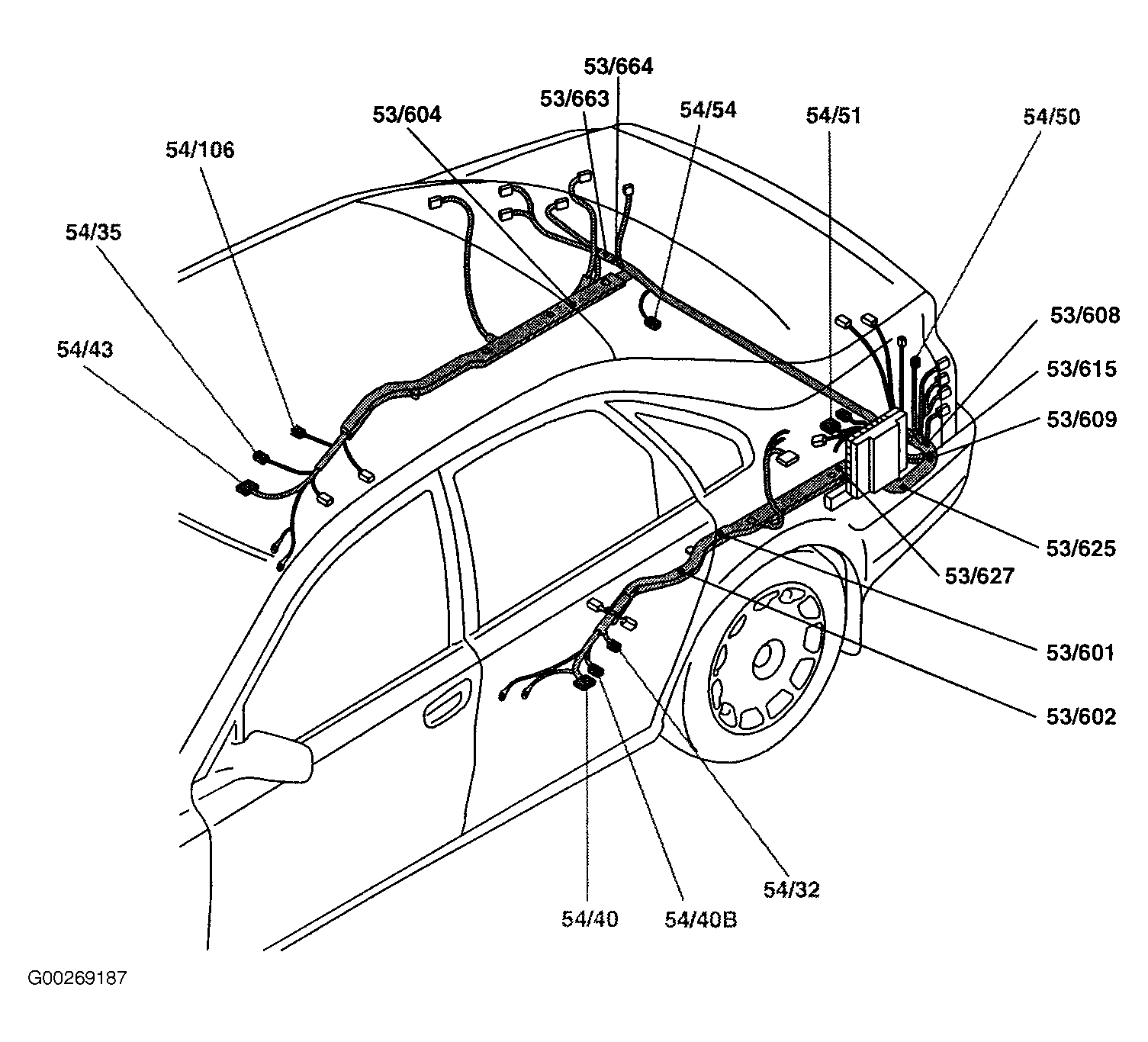 53/664
53/663
53/604
54/54
54/51
54/50
54/106
54/35
54/43
53/608
53/615
53/609
53/625
53/627
53/601
53/602
54/32
54/40
54/40B
G00269187