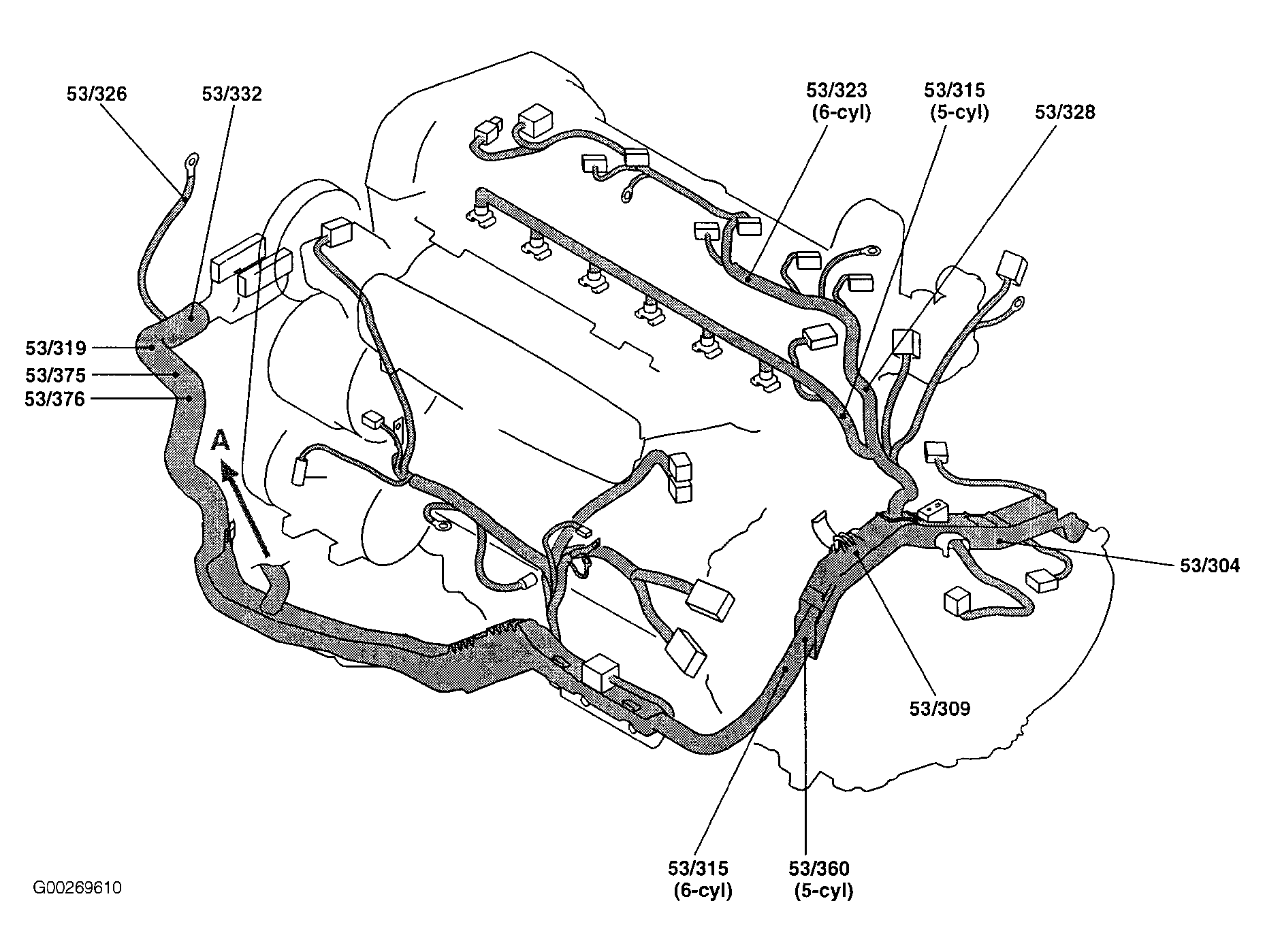 53/326
53/332
53/323
(6-cyl)
53/315
(5-cyl)
53/328
53/319
53/375
53/376
A
53/304
53/309
53/315
(6-cyl)
53/360
(5-cyl)
G00269610