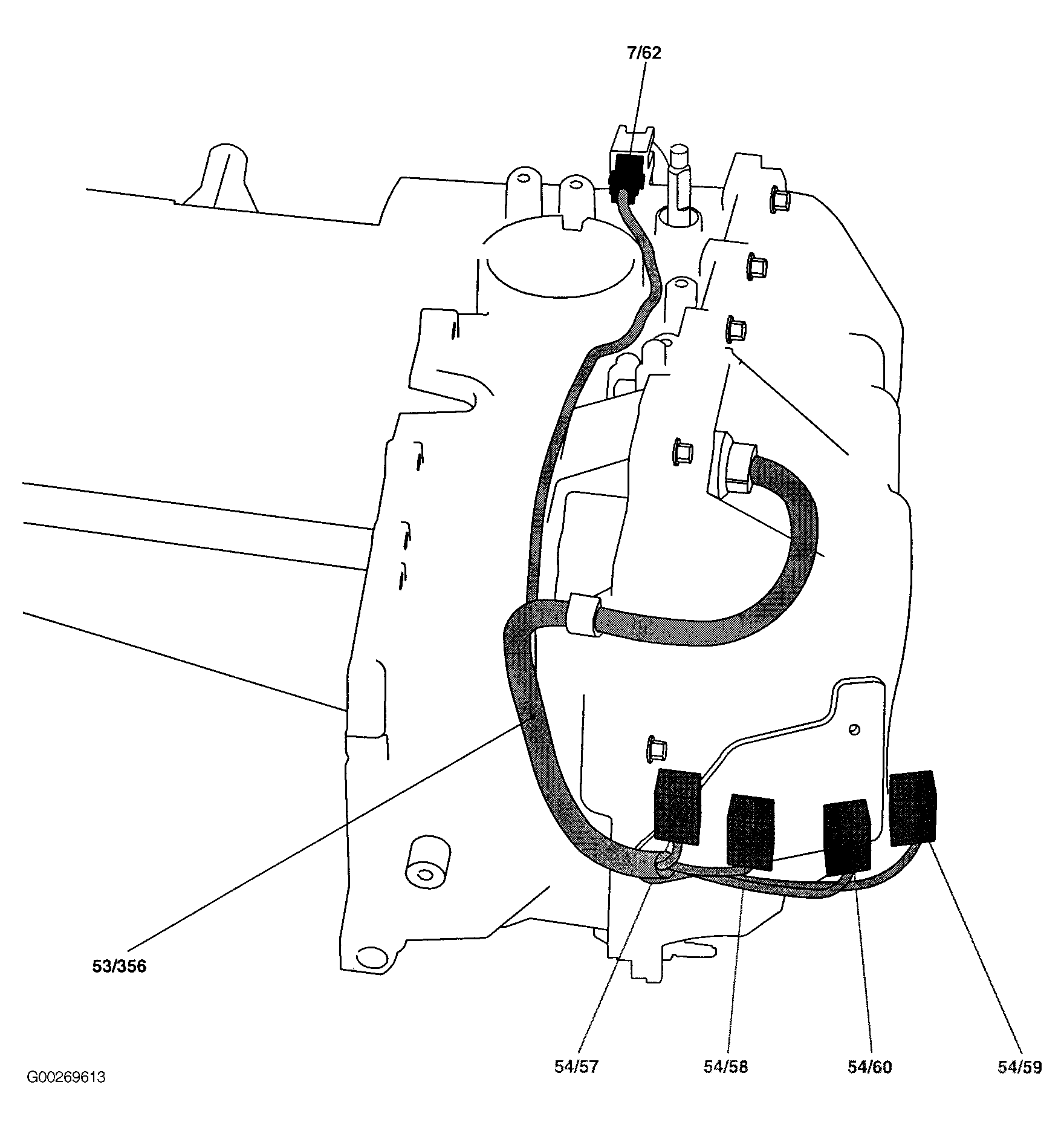 7/62

53/356

54/57

54/58

54/60

54/59

G00269613