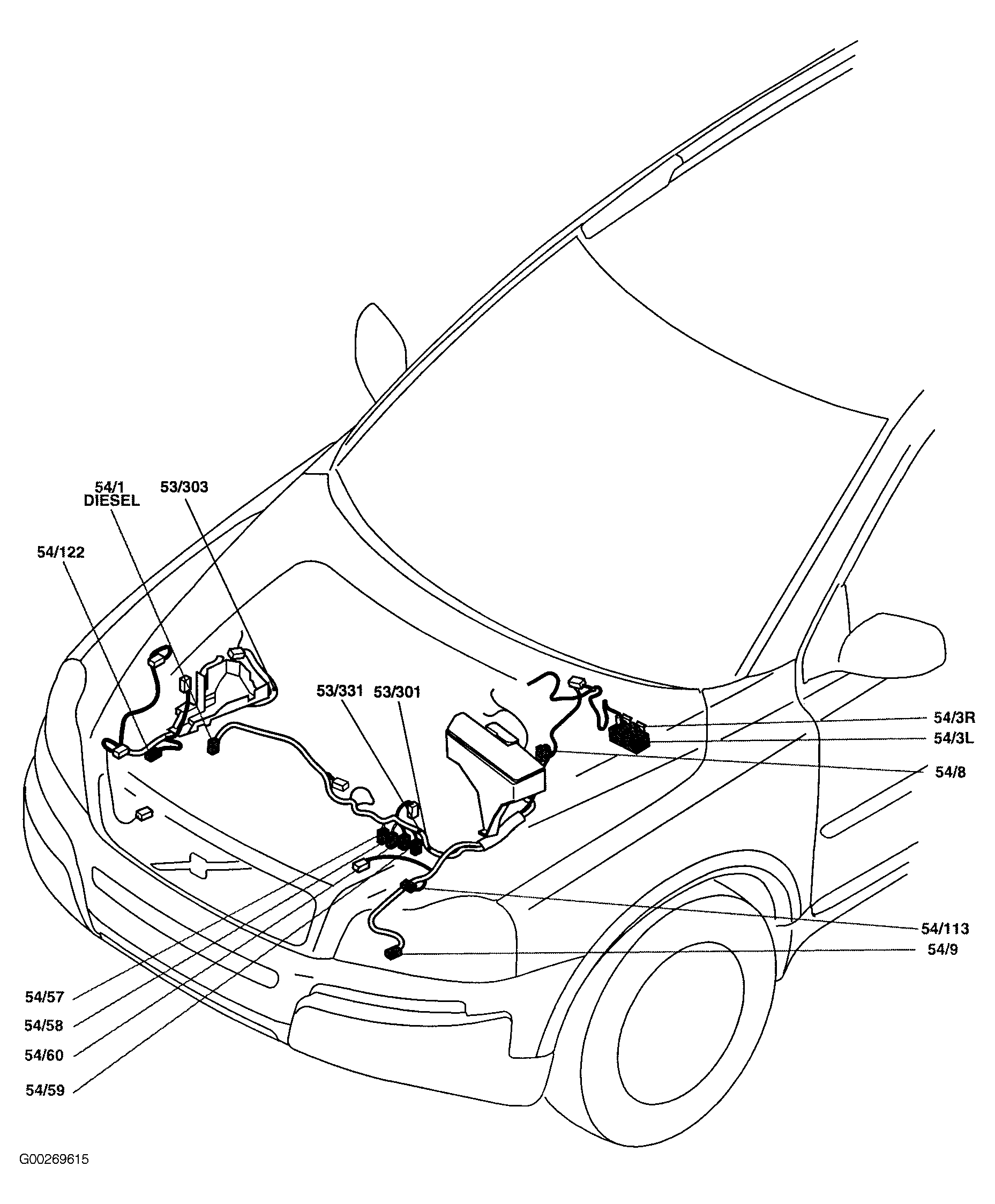 54/1
DIESEL

53/303

54/122

53/331

53/301

54/3R

54/3L

54/8

54/113

54/9

54/57

54/58

54/60

54/59

G00269615