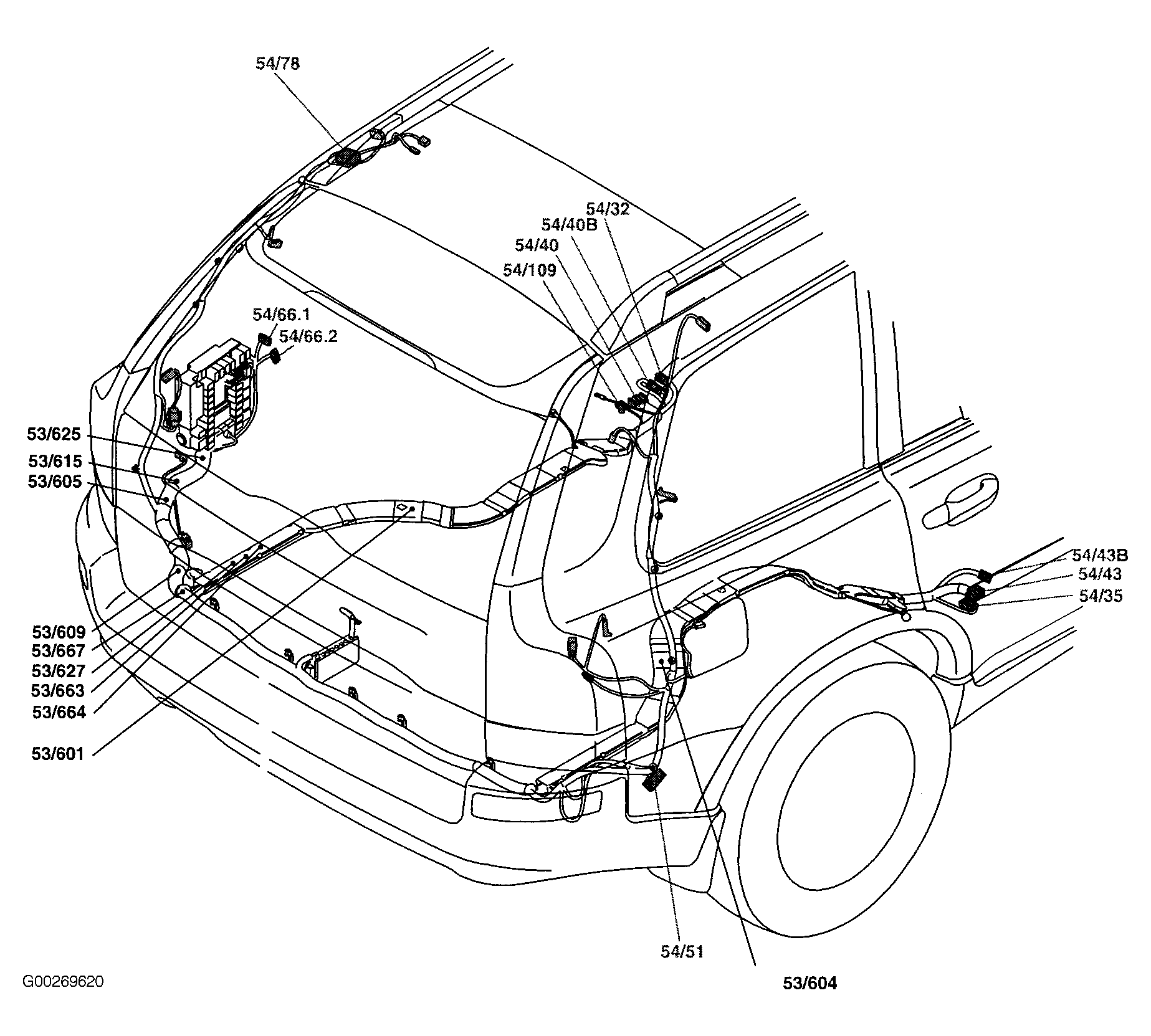 54/78

54/32
54/40B
54/40
54/109

54/66.1
54/66.2

53/625
53/615
53/605

54/43B
54/43
54/35

53/609
53/667
53/627
53/663
53/664

53/601

54/51

53/604

G00269620